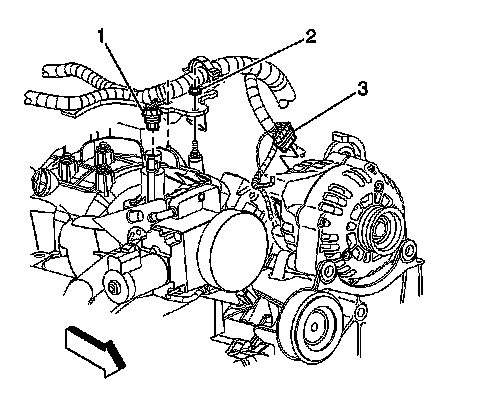 1
2
3