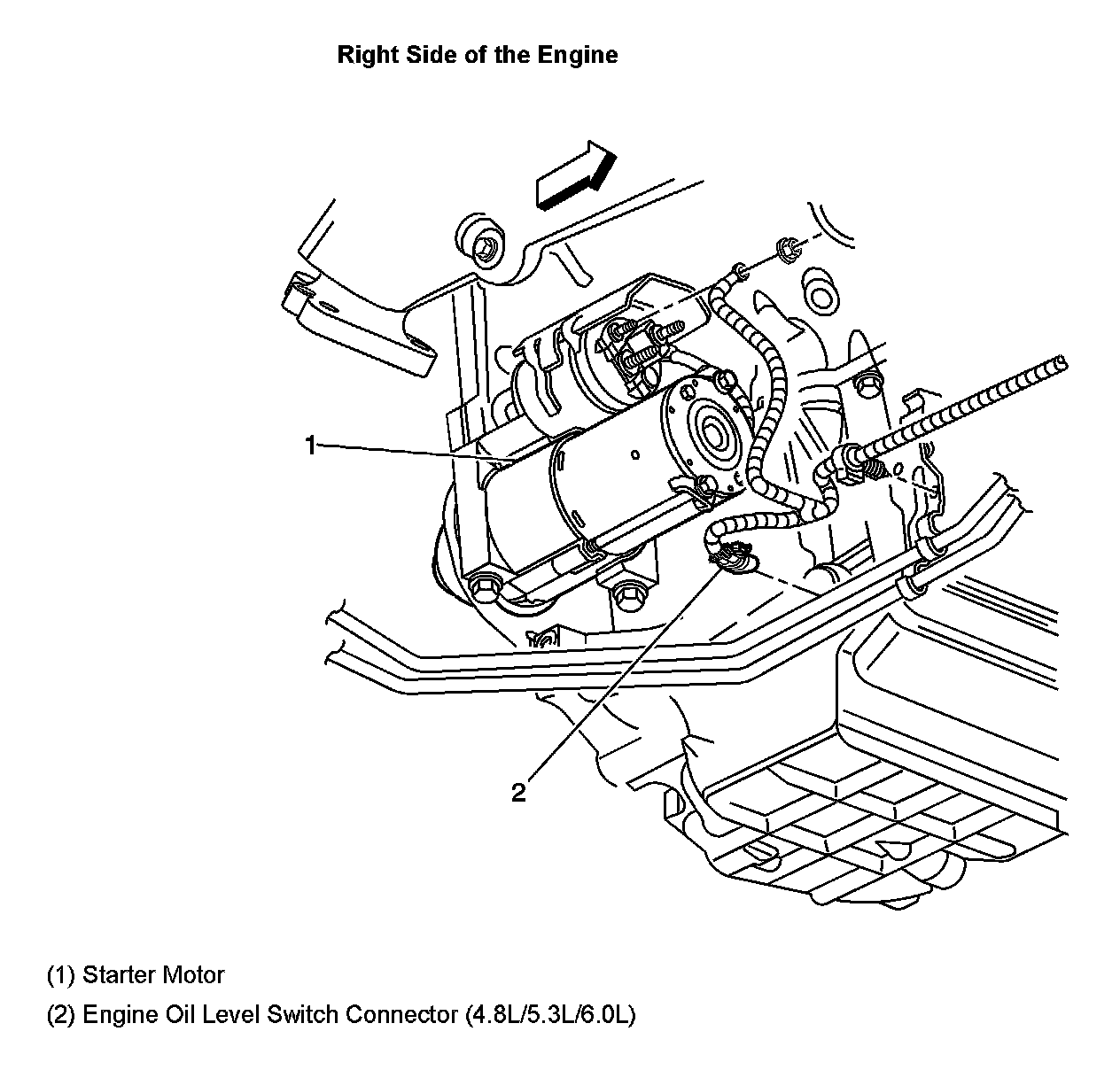 Right Side of the Engine

1

2

(1) Starter Motor

(2) Engine Oil Level Switch Connector (4.8L/5.3L/6.0L)