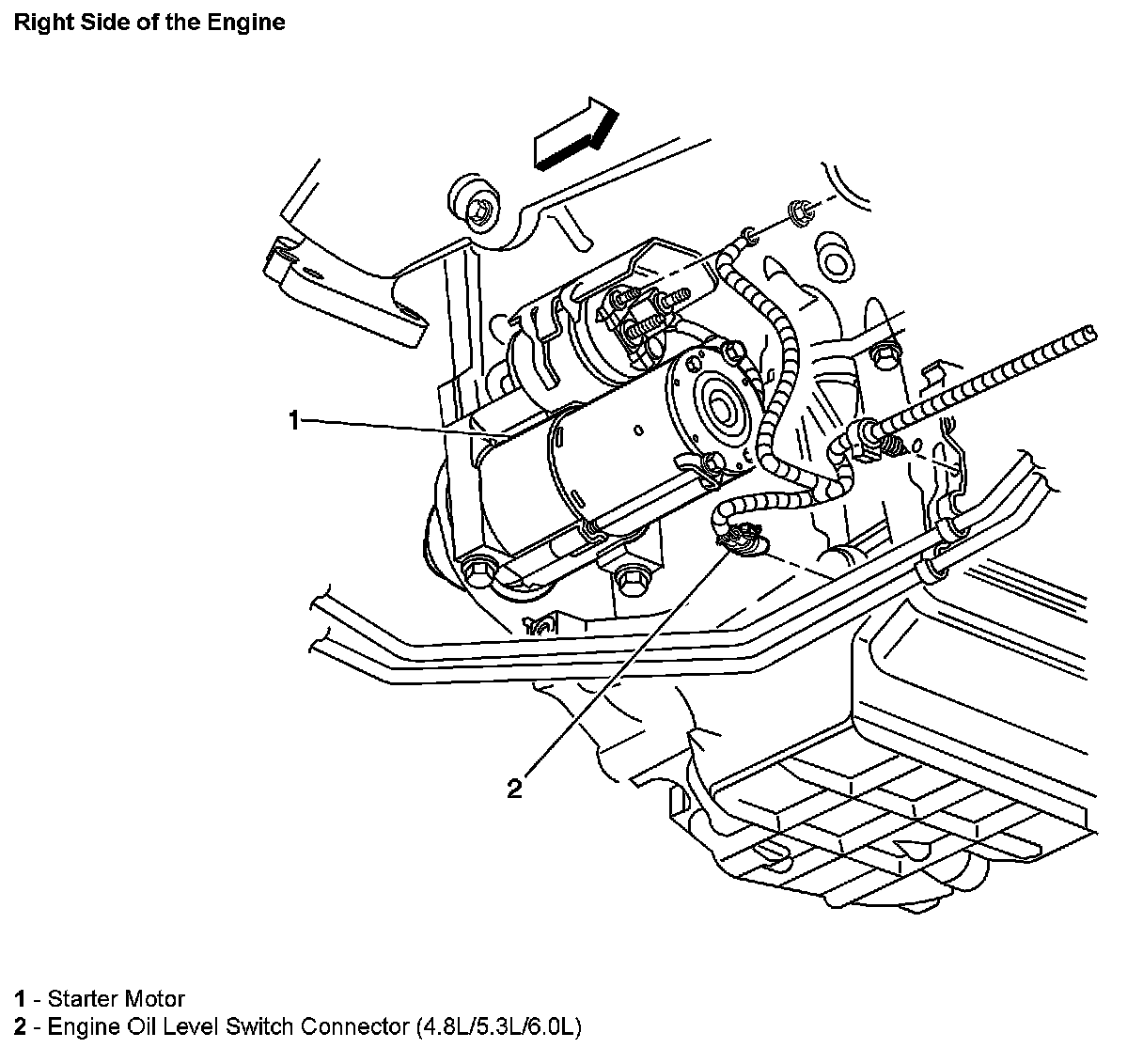 Right Side of the Engine

1

2

1 - Starter Motor
2 - Engine Oil Level Switch Connector (4.8L/5.3L/6.0L)