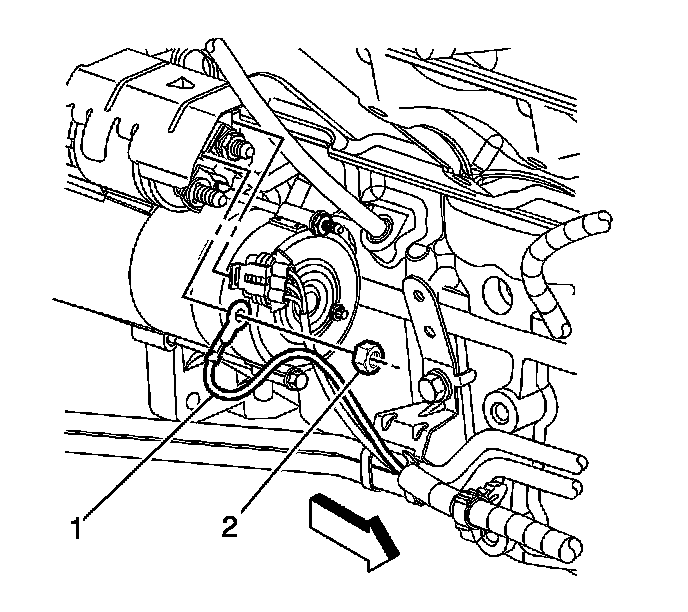 1
2