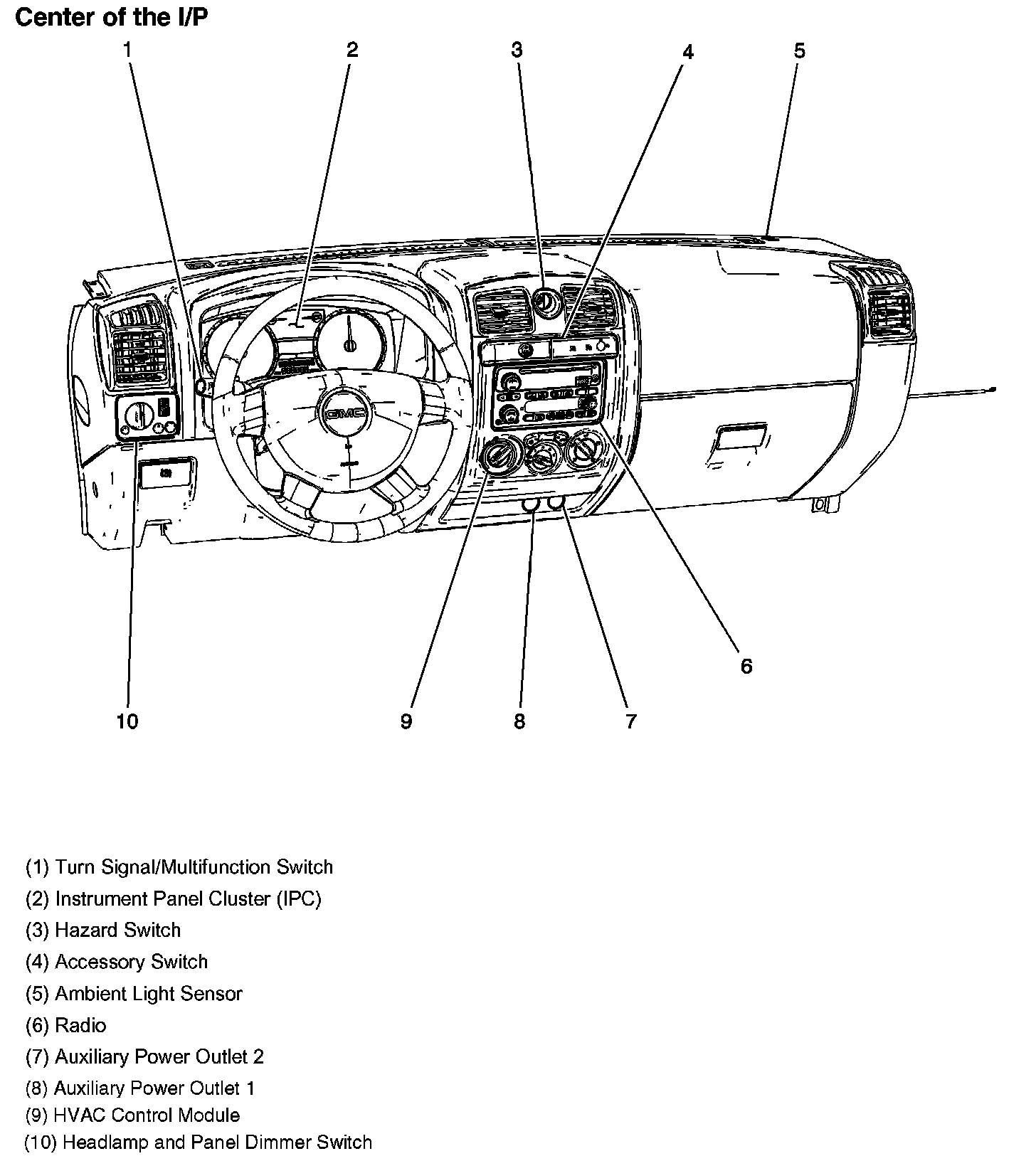 Center of the I/P

1
2
3
4
5
GMC
6
10
9
8
7

(1) Turn Signal/Multifunction Switch
(2) Instrument Panel Cluster (IPC)
(3) Hazard Switch
(4) Accessory Switch
(5) Ambient Light Sensor
(6) Radio
(7) Auxiliary Power Outlet 2
(8) Auxiliary Power Outlet 1
(9) HVAC Control Module
(10) Headlamp and Panel Dimmer Switch