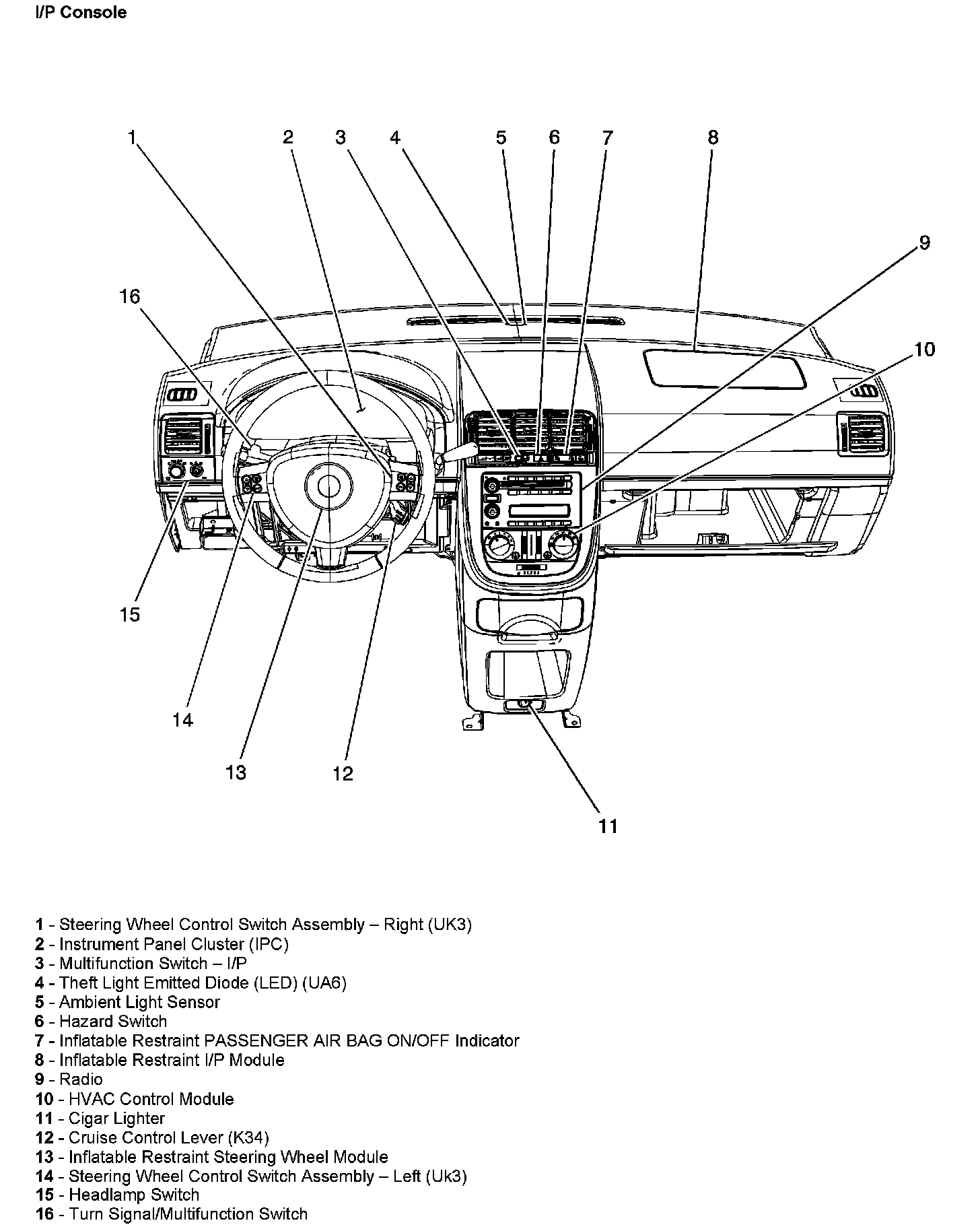 I/P Console

1 2 3 4 5 6 7 8

9

16

10

15

14

13 12

11

1 - Steering Wheel Control Switch Assembly – Right (UK3)
2 - Instrument Panel Cluster (IPC)
3 - Multifunction Switch – I/P
4 - Theft Light Emitted Diode (LED) (UA6)
5 - Ambient Light Sensor
6 - Hazard Switch
7 - Inflatable Restraint PASSENGER AIR BAG ON/OFF Indicator
8 - Inflatable Restraint I/P Module
9 - Radio
10 - HVAC Control Module
11 - Cigar Lighter
12 - Cruise Control Lever (K34)
13 - Inflatable Restraint Steering Wheel Module
14 - Steering Wheel Control Switch Assembly – Left (Uk3)
15 - Headlamp Switch
16 - Turn Signal/Multifunction Switch