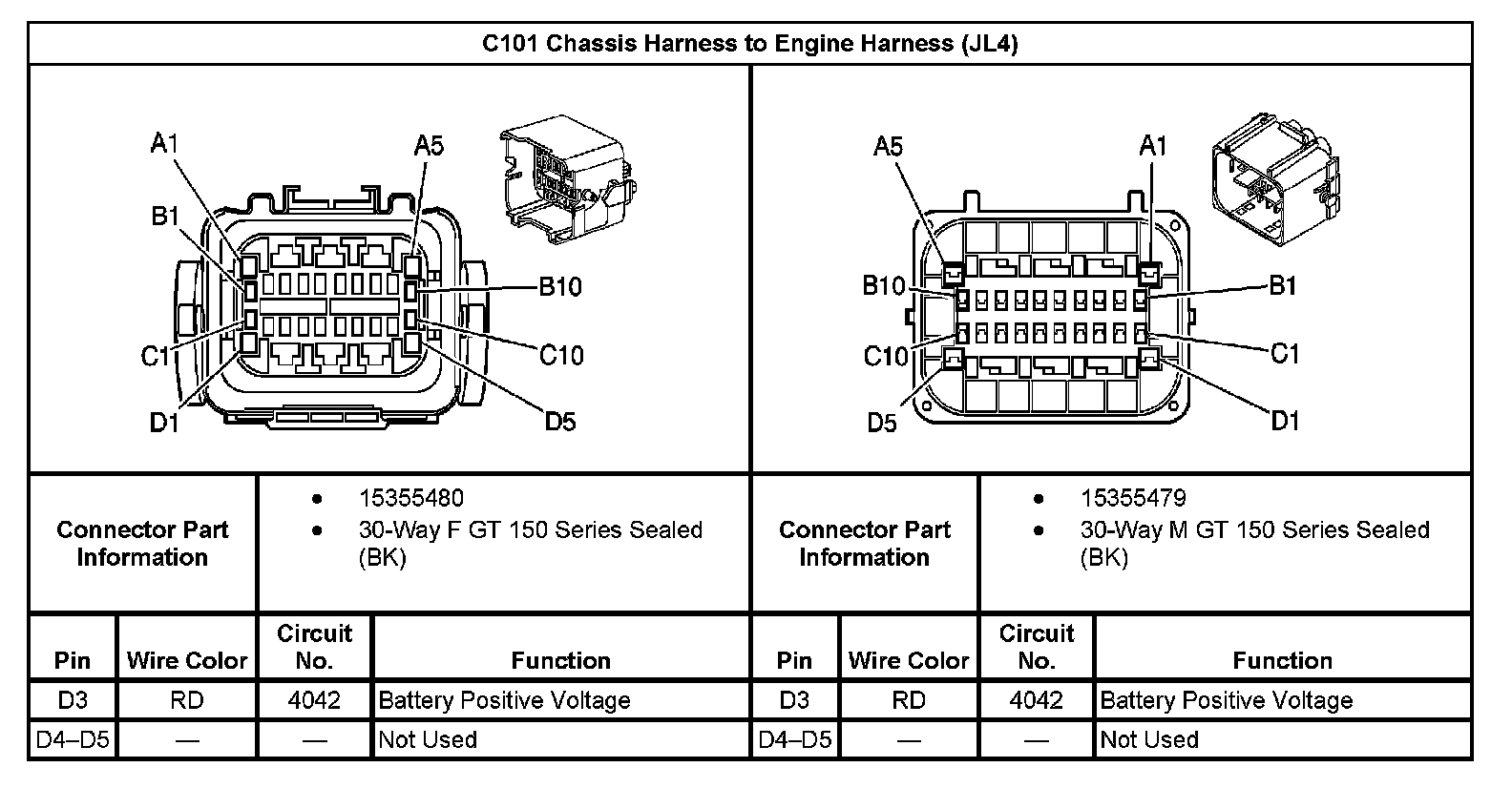 C101 Chassis Harness to Engine Harness (JL4)

A1
A5
B1
B10
C1
C10
D1
D5

A5
A1
B10
B1
C10
C1
D5
D1

| Connector Part Information | • 15355480 • 30-Way F GT 150 Series Sealed (BK) | Connector Part Information | • 15355479 • 30-Way M GT 150 Series Sealed (BK) |
|---|---|---|---|

| Pin | Wire Color | Circuit No. | Function | Pin | Wire Color | Circuit No. | Function |
|---|---|---|---|---|---|---|---|
| D3 | RD | 4042 | Battery Positive Voltage | D3 | RD | 4042 | Battery Positive Voltage |
| D4–D5 | — | — | Not Used | D4–D5 | — | — | Not Used |