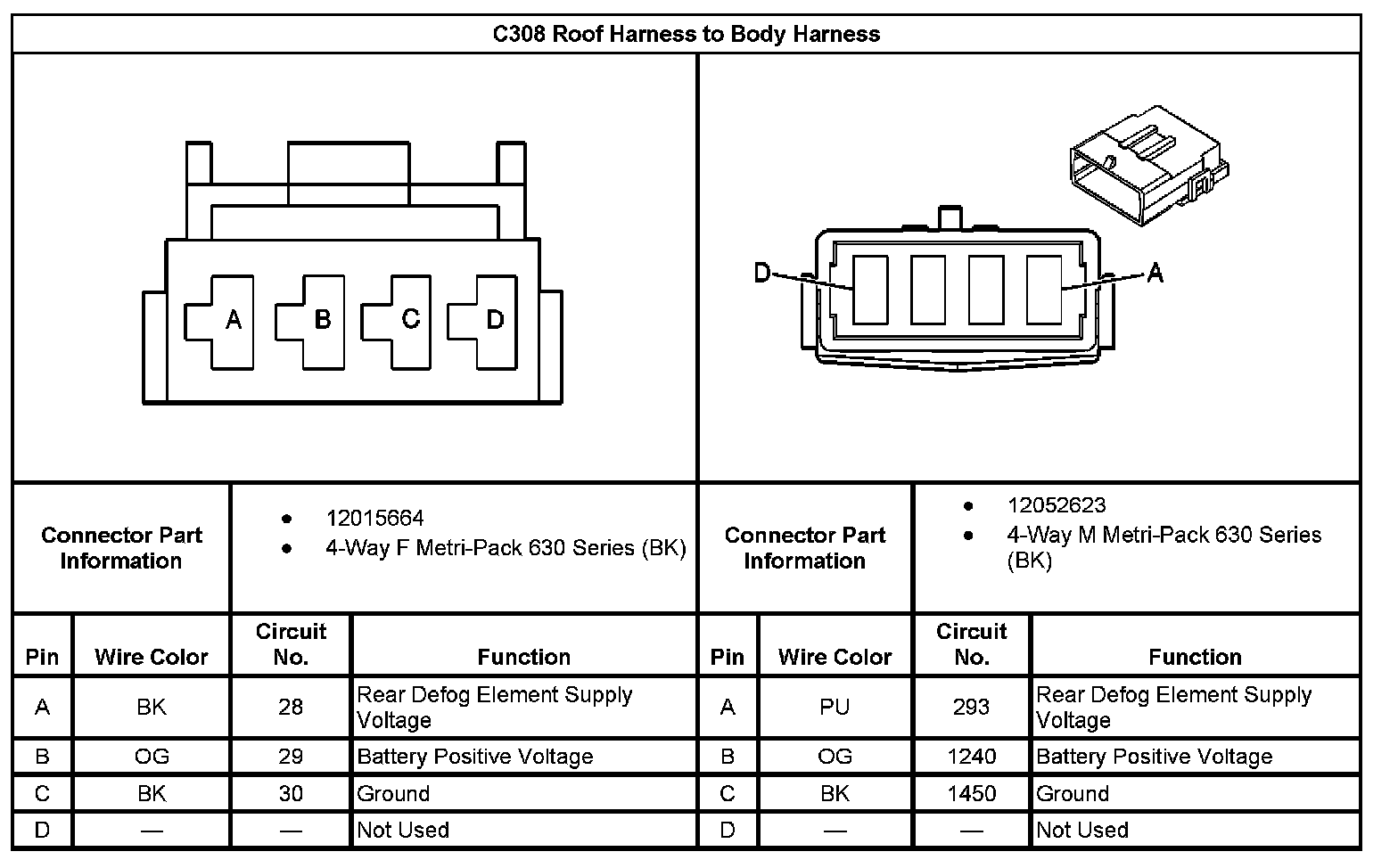 C308 Roof Harness to Body Harness

A B C D

D A

| Connector Part Information | • 12015664 • 4-Way F Metri-Pack 630 Series (BK) | Connector Part Information | • 12052623 • 4-Way M Metri-Pack 630 Series (BK) |
|---|---|---|---|

| Pin | Wire Color | Circuit No. | Function | Pin | Wire Color | Circuit No. | Function |
|---|---|---|---|---|---|---|---|
| A | BK | 28 | Rear Defog Element Supply Voltage | A | PU | 293 | Rear Defog Element Supply Voltage |
| B | OG | 29 | Battery Positive Voltage | B | OG | 1240 | Battery Positive Voltage |
| C | BK | 30 | Ground | C | BK | 1450 | Ground |
| D | — | — | Not Used | D | — | — | Not Used |