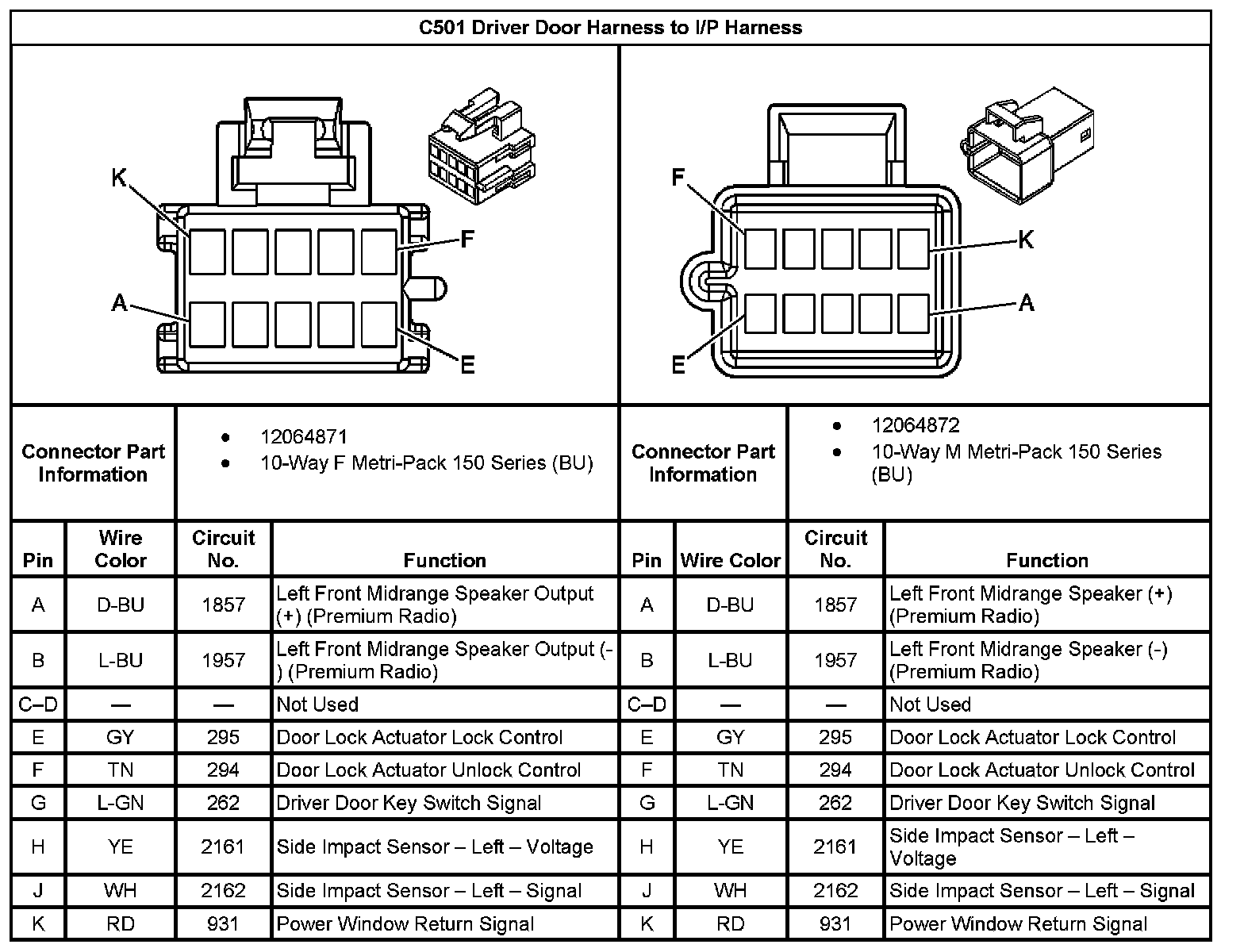 C501 Driver Door Harness to I/P Harness

K
F
A
E

F
K
A
E

| Connector Part Information | • 12064871 • 10-Way F Metri-Pack 150 Series (BU) | Connector Part Information | • 12064872 • 10-Way M Metri-Pack 150 Series (BU) |
|---|---|---|---|

| Pin | Wire Color | Circuit No. | Function | Pin | Wire Color | Circuit No. | Function |
|---|---|---|---|---|---|---|---|
| A | D-BU | 1857 | Left Front Midrange Speaker Output (+) (Premium Radio) | A | D-BU | 1857 | Left Front Midrange Speaker (+) (Premium Radio) |
| B | L-BU | 1957 | Left Front Midrange Speaker Output (-) (Premium Radio) | B | L-BU | 1957 | Left Front Midrange Speaker (-) (Premium Radio) |
| C–D | — | — | Not Used | C–D | — | — | Not Used |
| E | GY | 295 | Door Lock Actuator Lock Control | E | GY | 295 | Door Lock Actuator Lock Control |
| F | TN | 294 | Door Lock Actuator Unlock Control | F | TN | 294 | Door Lock Actuator Unlock Control |
| G | L-GN | 262 | Driver Door Key Switch Signal | G | L-GN | 262 | Driver Door Key Switch Signal |
| H | YE | 2161 | Side Impact Sensor – Left – Voltage | H | YE | 2161 | Side Impact Sensor – Left – Voltage |
| J | WH | 2162 | Side Impact Sensor – Left – Signal | J | WH | 2162 | Side Impact Sensor – Left – Signal |
| K | RD | 931 | Power Window Return Signal | K | RD | 931 | Power Window Return Signal |