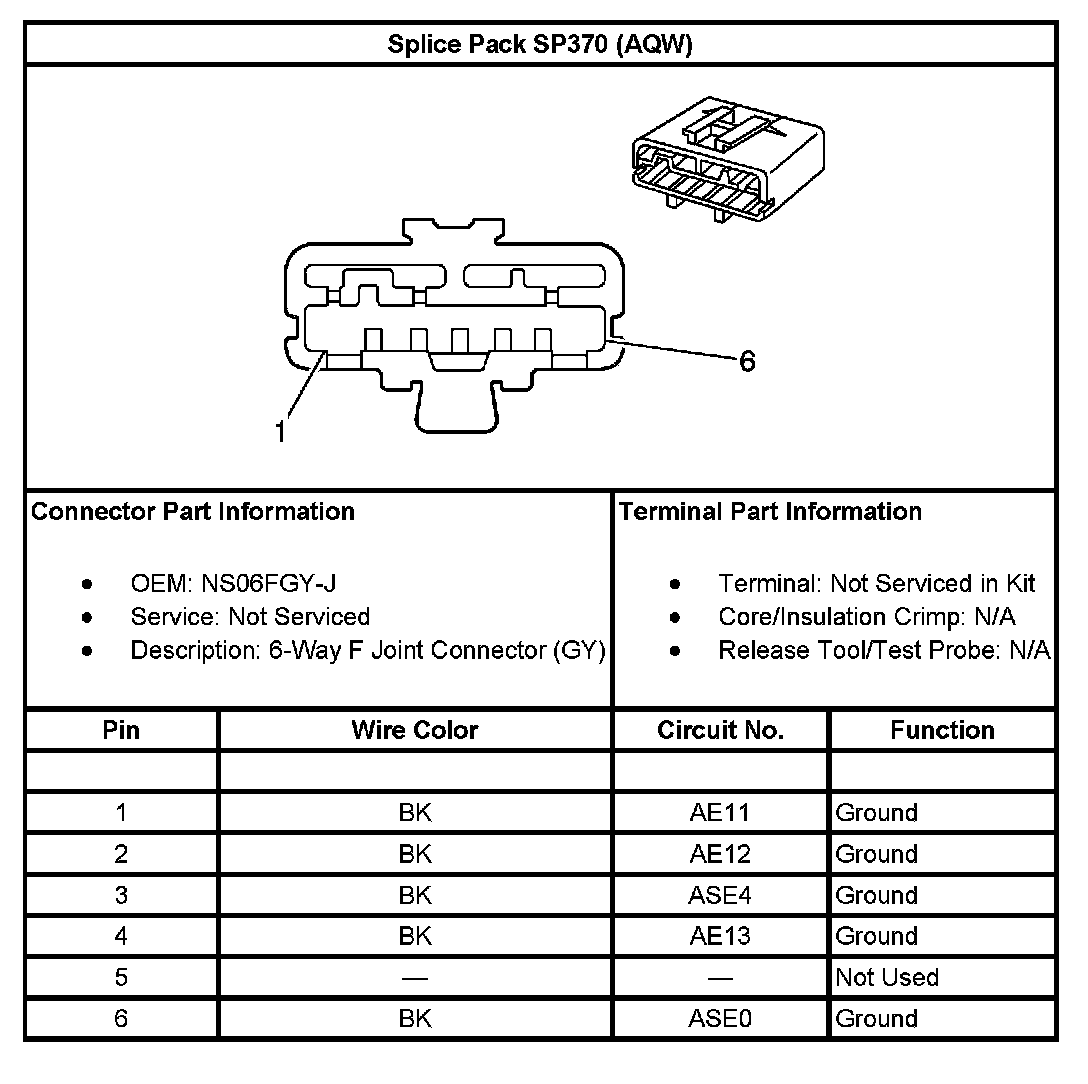 Splice Pack SP370 (AQW)

6

1

Connector Part Information

- OEM: NS06FGY-J
- Service: Not Serviced
- Description: 6-Way F Joint Connector (GY)

Terminal Part Information

- Terminal: Not Serviced in Kit
- Core/Insulation Crimp: N/A
- Release Tool/Test Probe: N/A

| Pin | Wire Color | Circuit No. | Function |
|---|---|---|---|
| | | | |
| 1 | BK | AE11 | Ground |
| 2 | BK | AE12 | Ground |
| 3 | BK | ASE4 | Ground |
| 4 | BK | AE13 | Ground |
| 5 | — | — | Not Used |
| 6 | BK | ASE0 | Ground |