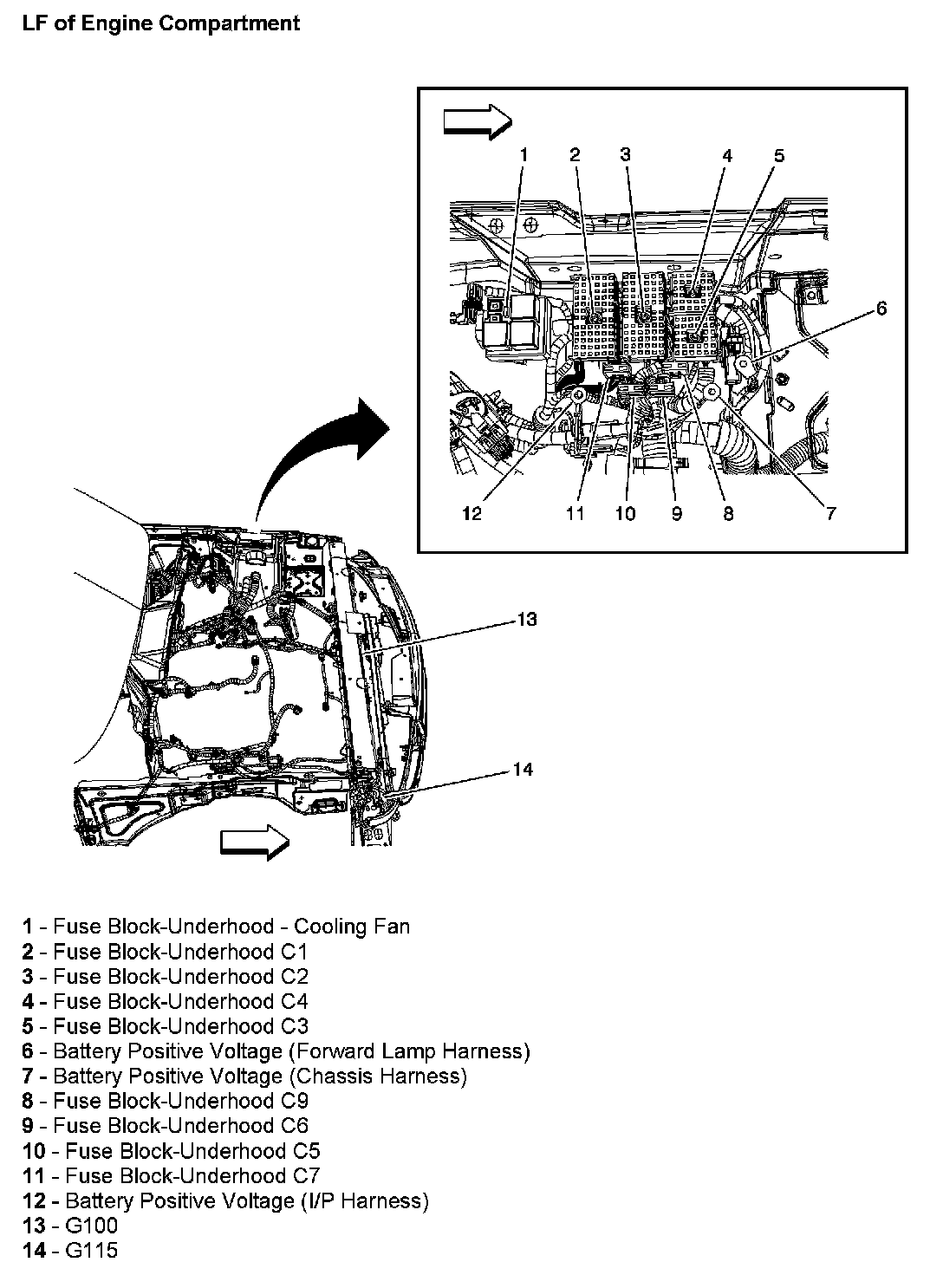 LF of Engine Compartment

1 2 3 4 5

6

12 11 10 9 8 7

13

14

1 - Fuse Block-Underhood - Cooling Fan
2 - Fuse Block-Underhood C1
3 - Fuse Block-Underhood C2
4 - Fuse Block-Underhood C4
5 - Fuse Block-Underhood C3
6 - Battery Positive Voltage (Forward Lamp Harness)
7 - Battery Positive Voltage (Chassis Harness)
8 - Fuse Block-Underhood C9
9 - Fuse Block-Underhood C6
10 - Fuse Block-Underhood C5
11 - Fuse Block-Underhood C7
12 - Battery Positive Voltage (I/P Harness)
13 - G100
14 - G115