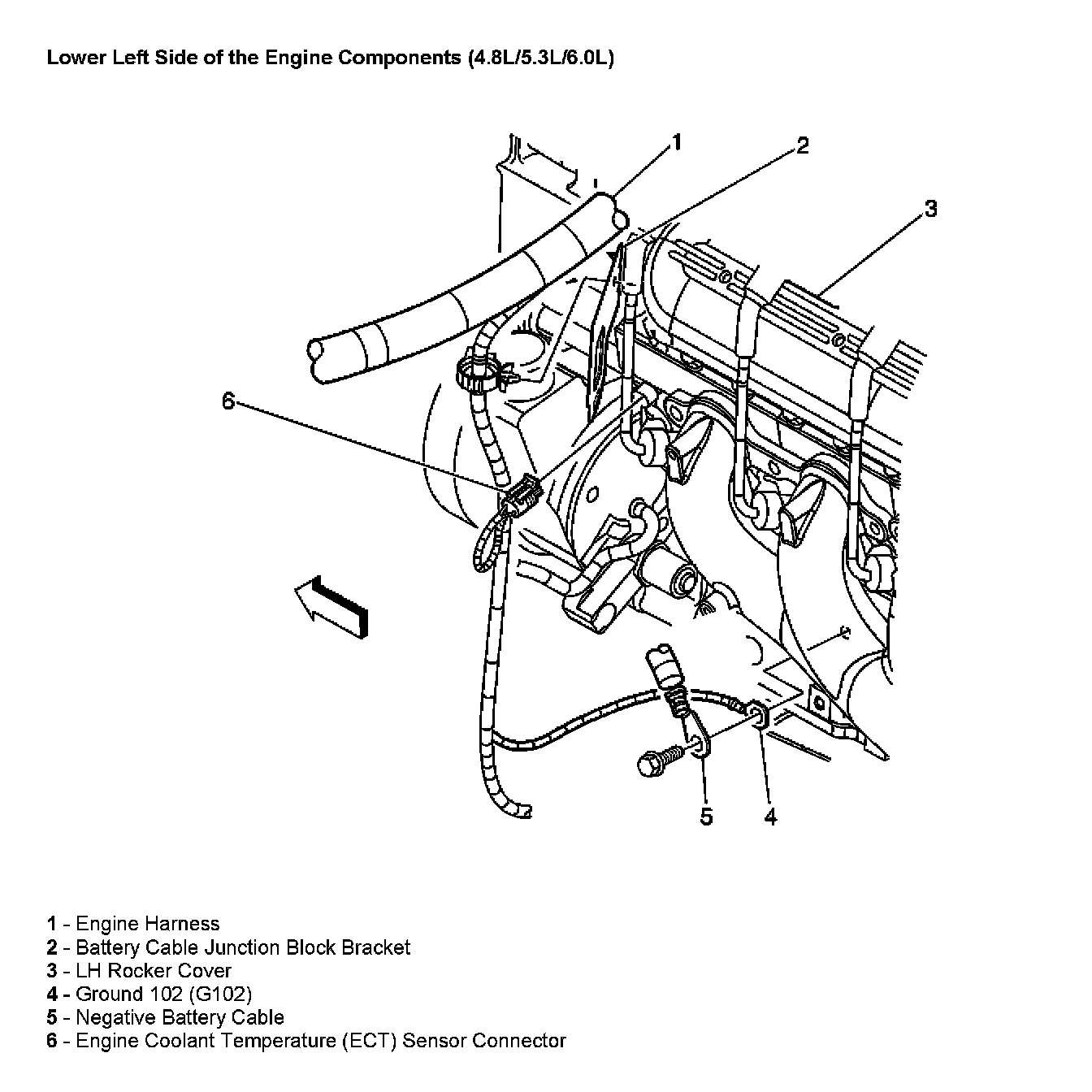 Lower Left Side of the Engine Components (4.8L/5.3L/6.0L)

1

2

3

6

5

4

1 - Engine Harness
2 - Battery Cable Junction Block Bracket
3 - LH Rocker Cover
4 - Ground 102 (G102)
5 - Negative Battery Cable
6 - Engine Coolant Temperature (ECT) Sensor Connector