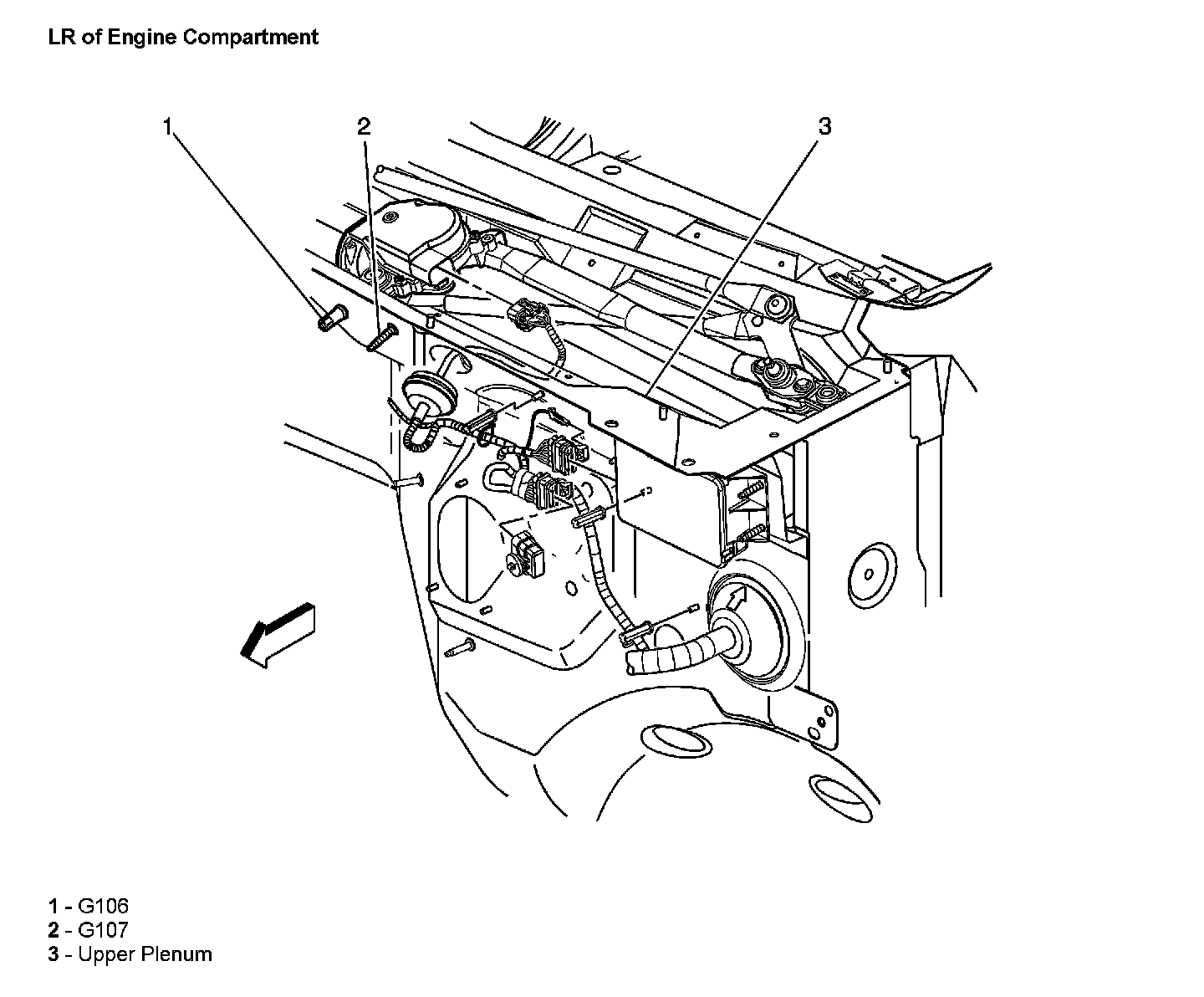 LR of Engine Compartment

1

2

3

1 - G106
2 - G107
3 - Upper Plenum