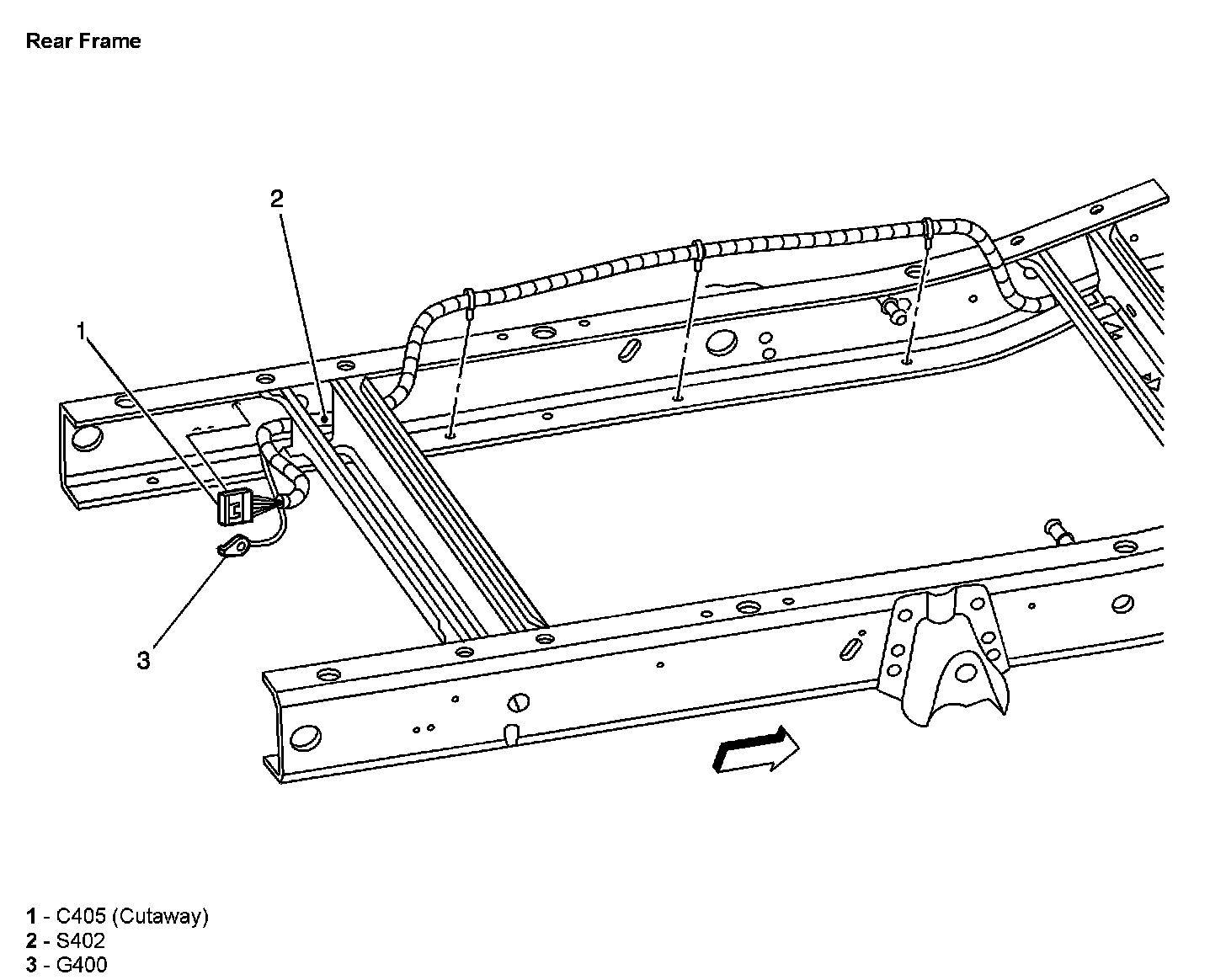 Rear Frame

2

1

3

1 - C405 (Cutaway)
2 - S402
3 - G400