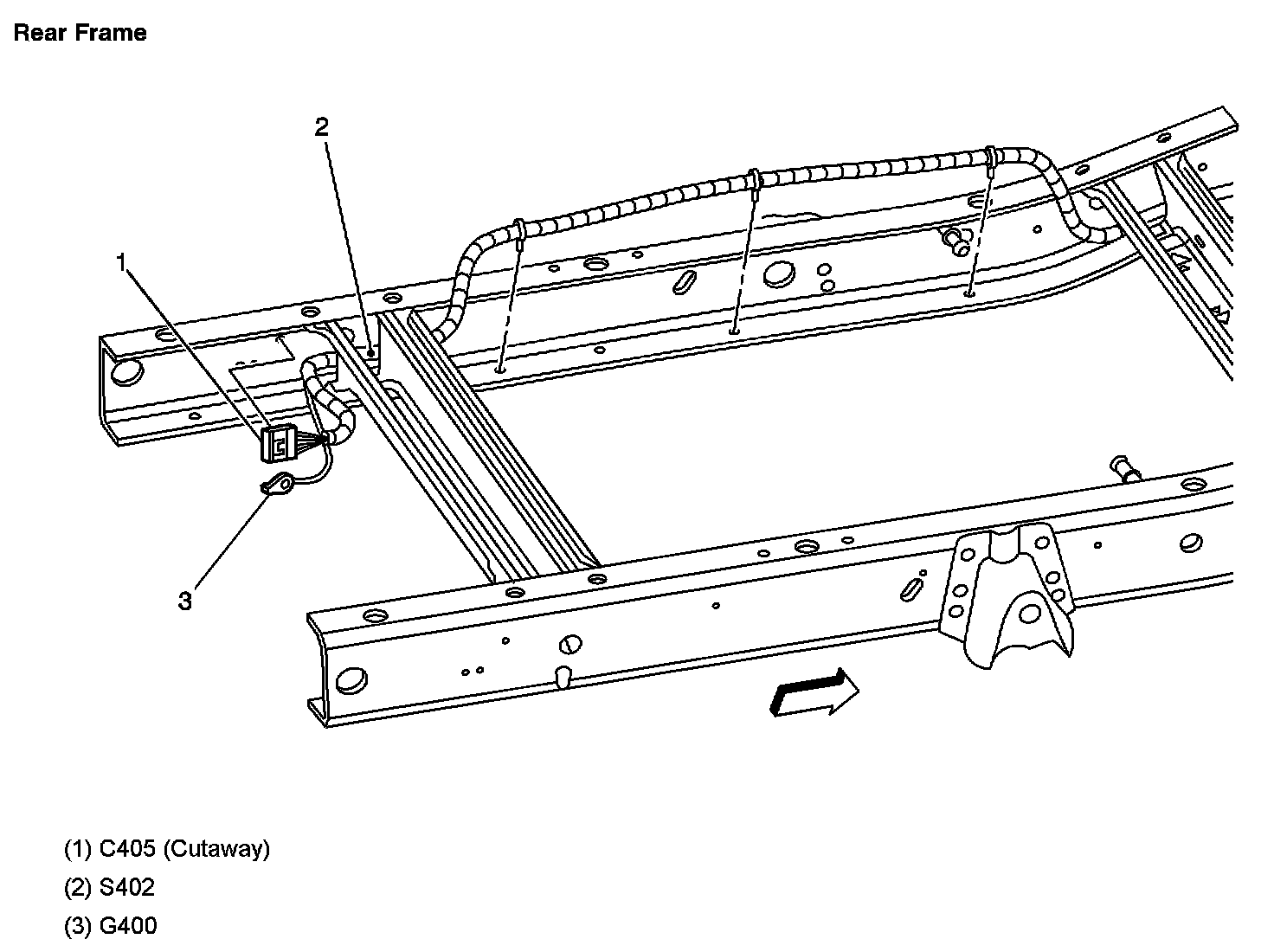 Rear Frame

2

1

3

(1) C405 (Cutaway)

(2) S402

(3) G400