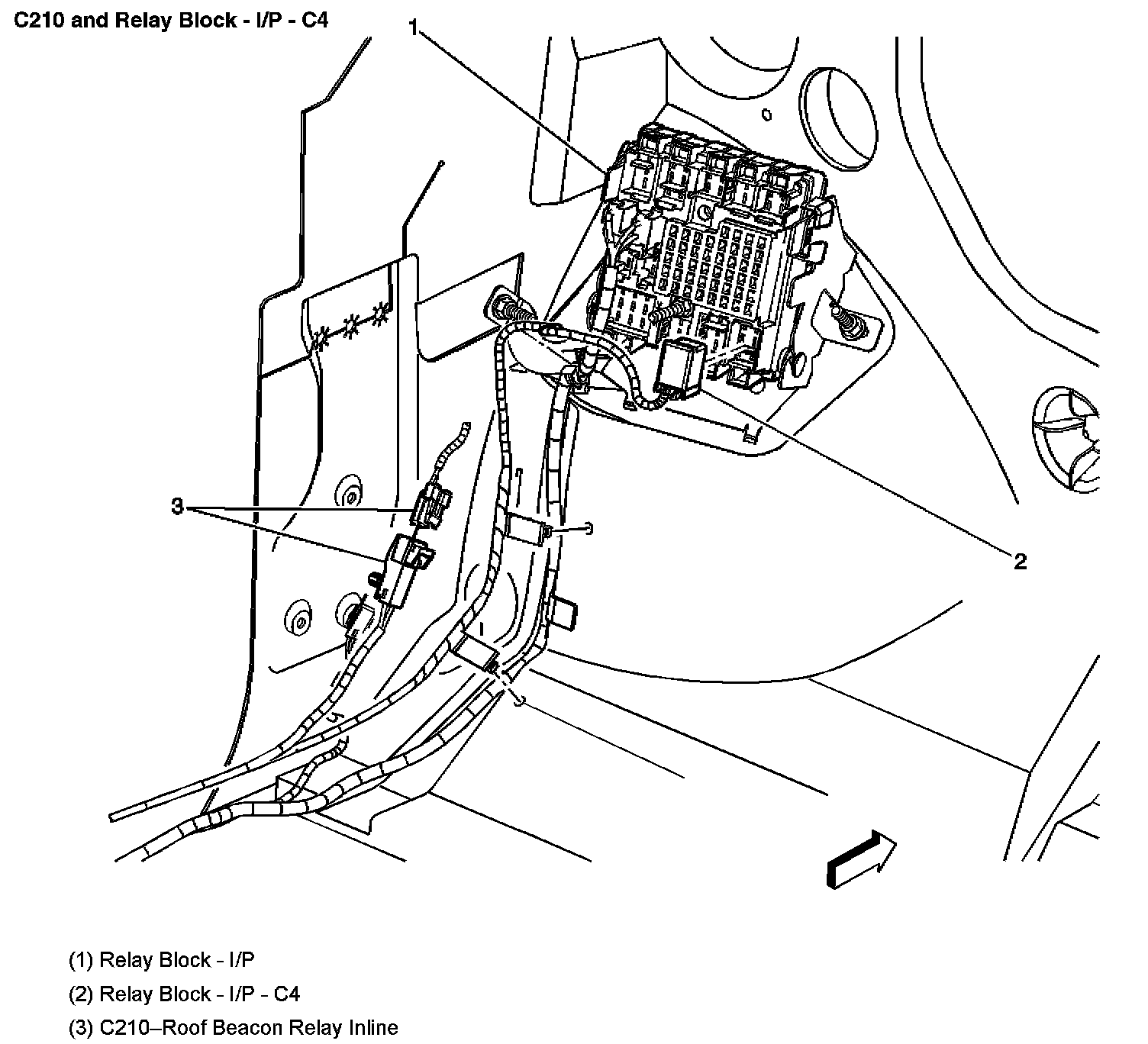 C210 and Relay Block - I/P - C4

1

3

2

(1) Relay Block - I/P

(2) Relay Block - I/P - C4

(3) C210–Roof Beacon Relay Inline