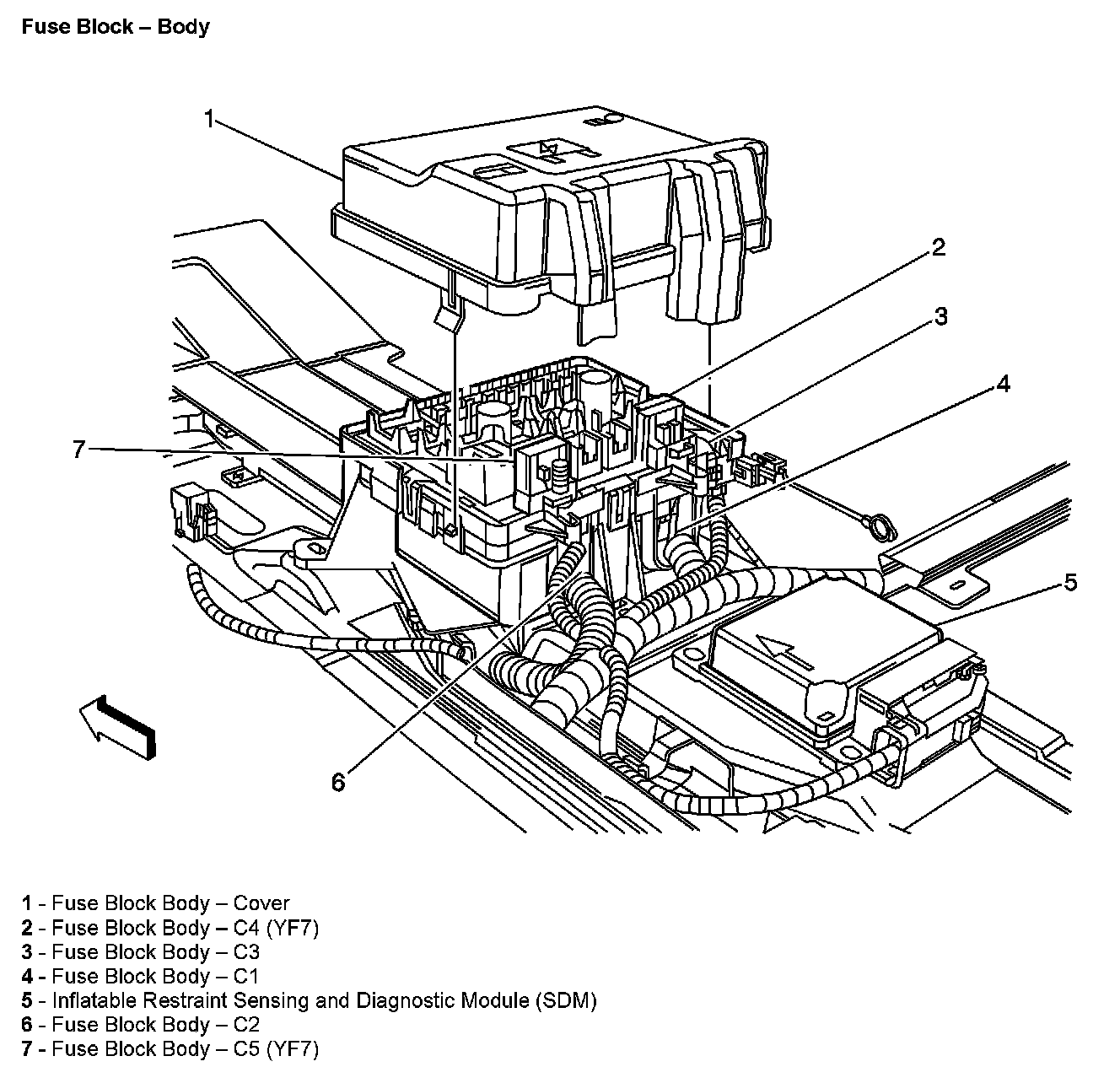 Fuse Block – Body

1

2

3

4

7

5

6

1 - Fuse Block Body – Cover
2 - Fuse Block Body – C4 (YF7)
3 - Fuse Block Body – C3
4 - Fuse Block Body – C1
5 - Inflatable Restraint Sensing and Diagnostic Module (SDM)
6 - Fuse Block Body – C2
7 - Fuse Block Body – C5 (YF7)