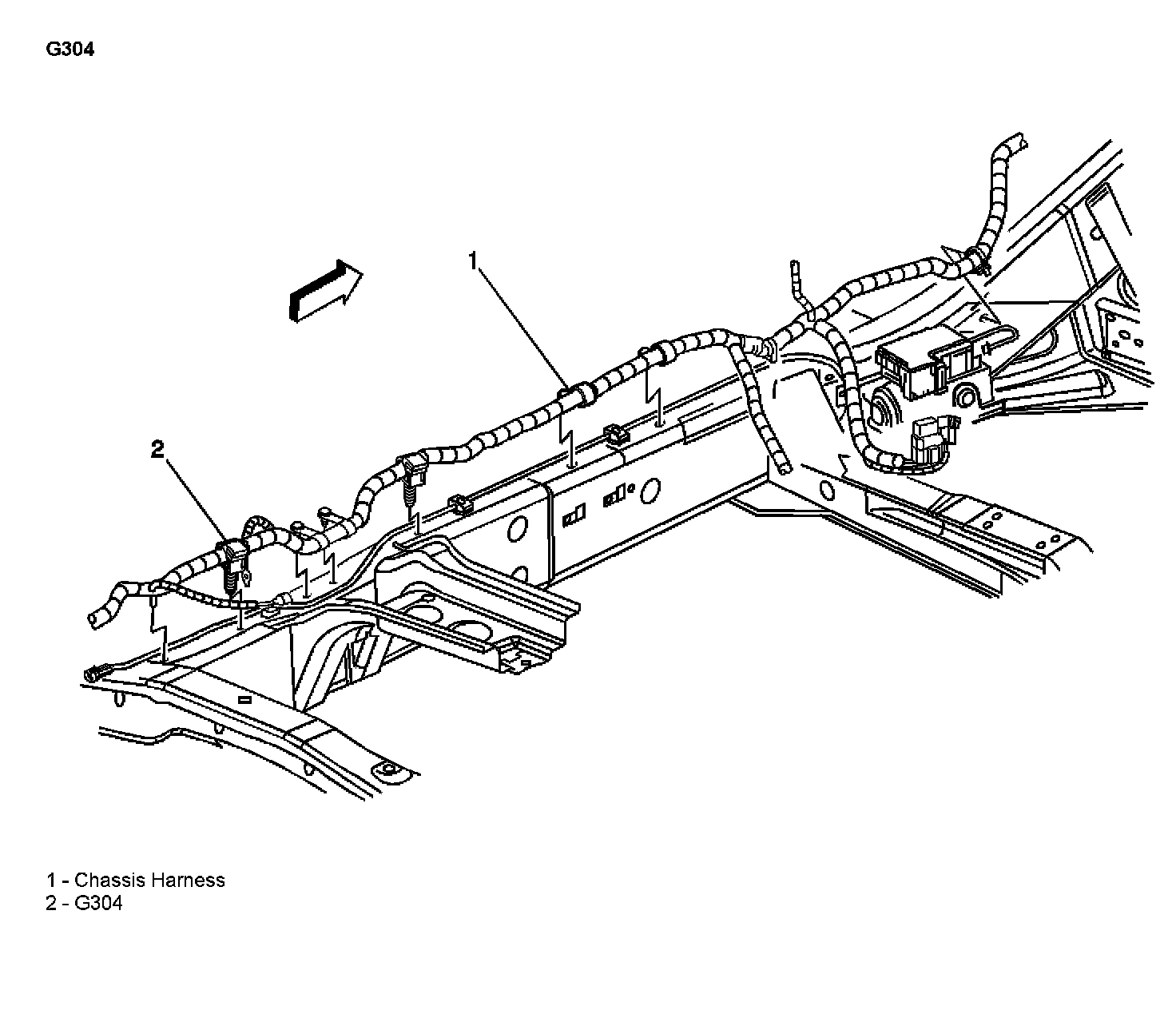 G304

1

2

1 - Chassis Harness
2 - G304