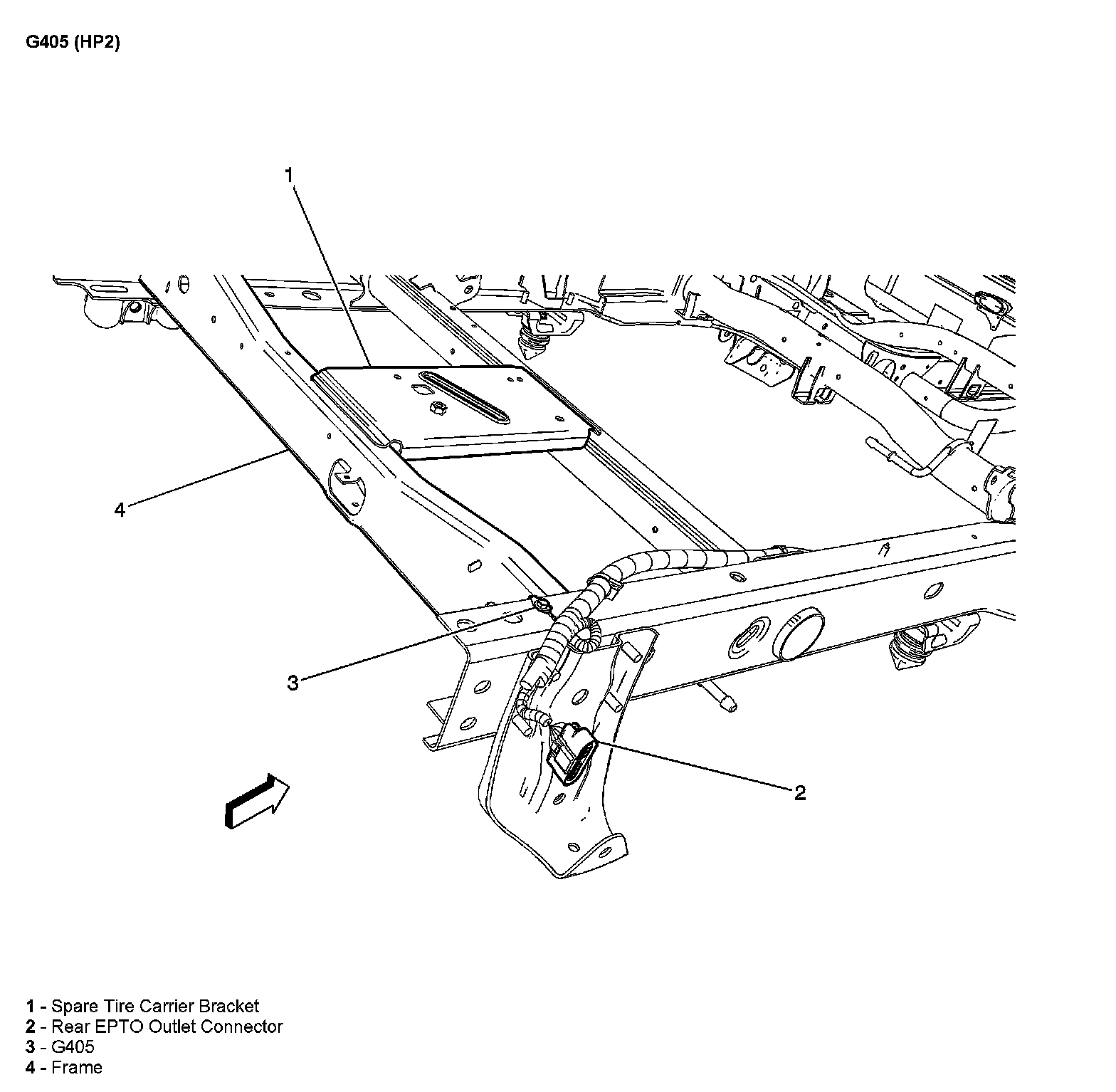 G405 (HP2)

1

4

3

2

1 - Spare Tire Carrier Bracket
2 - Rear EPTO Outlet Connector
3 - G405
4 - Frame