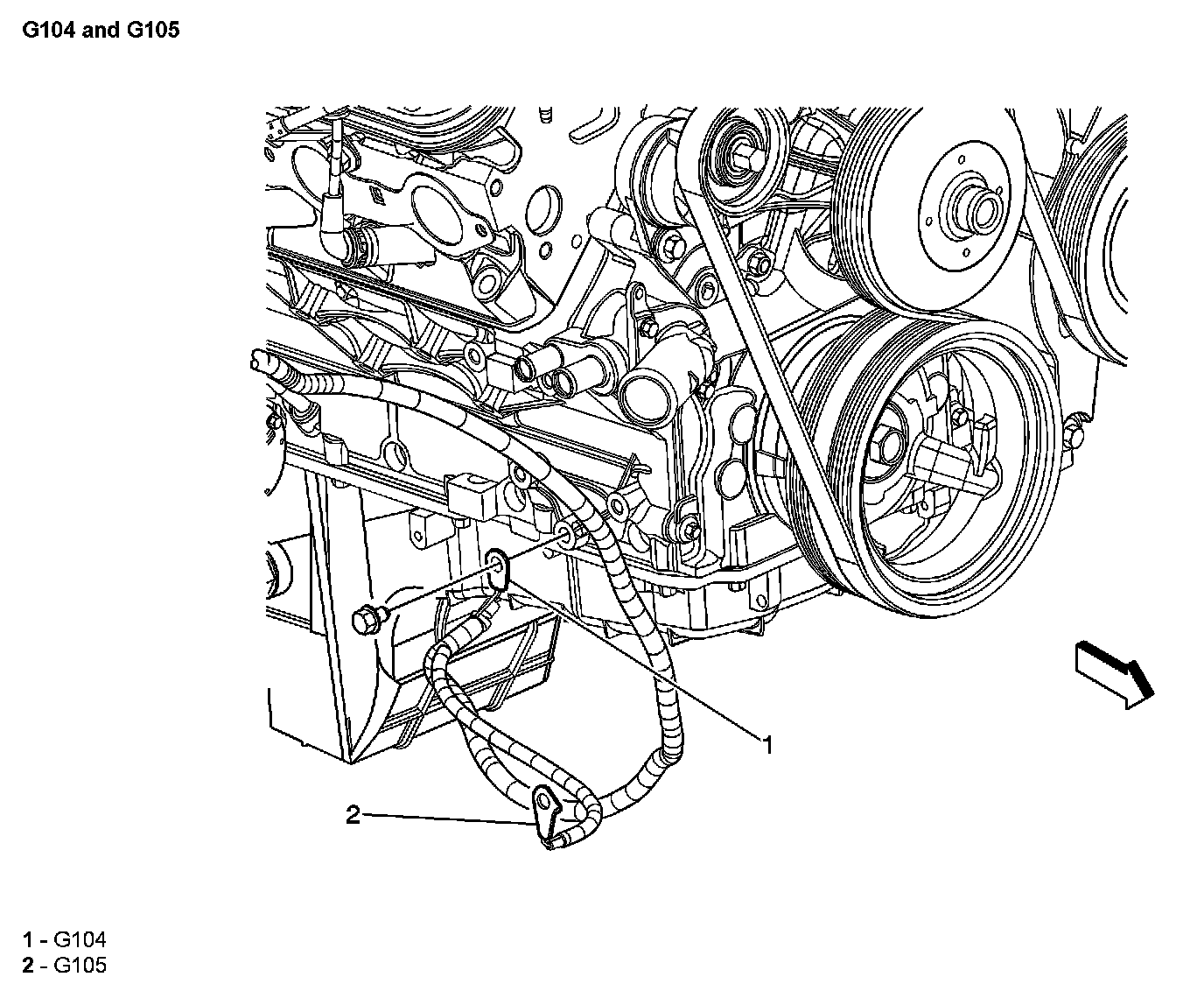 G104 and G105

1

2

1 - G104
2 - G105