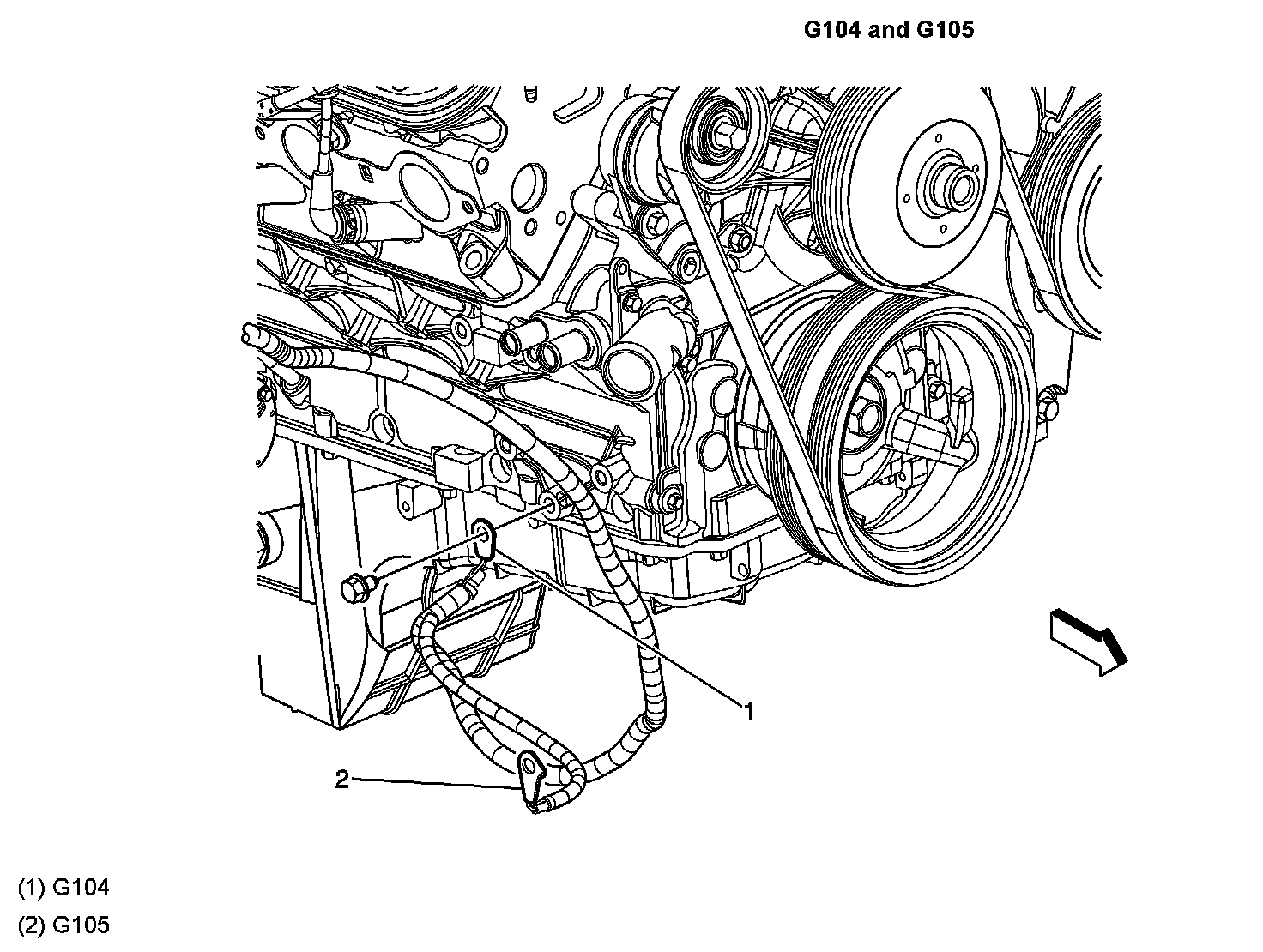 G104 and G105

1

2

(1) G104

(2) G105