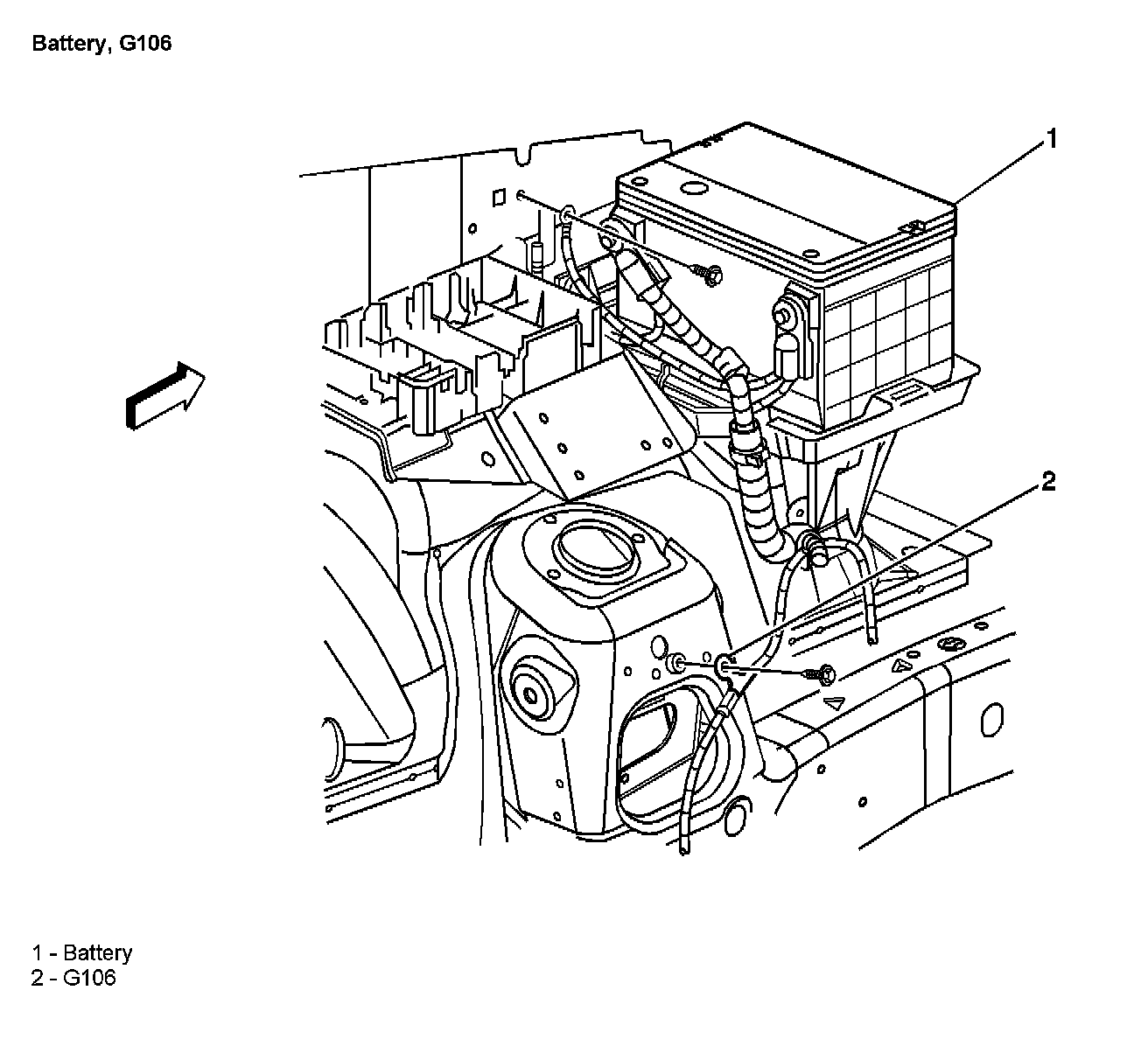 Battery, G106

1

2

1 - Battery
2 - G106