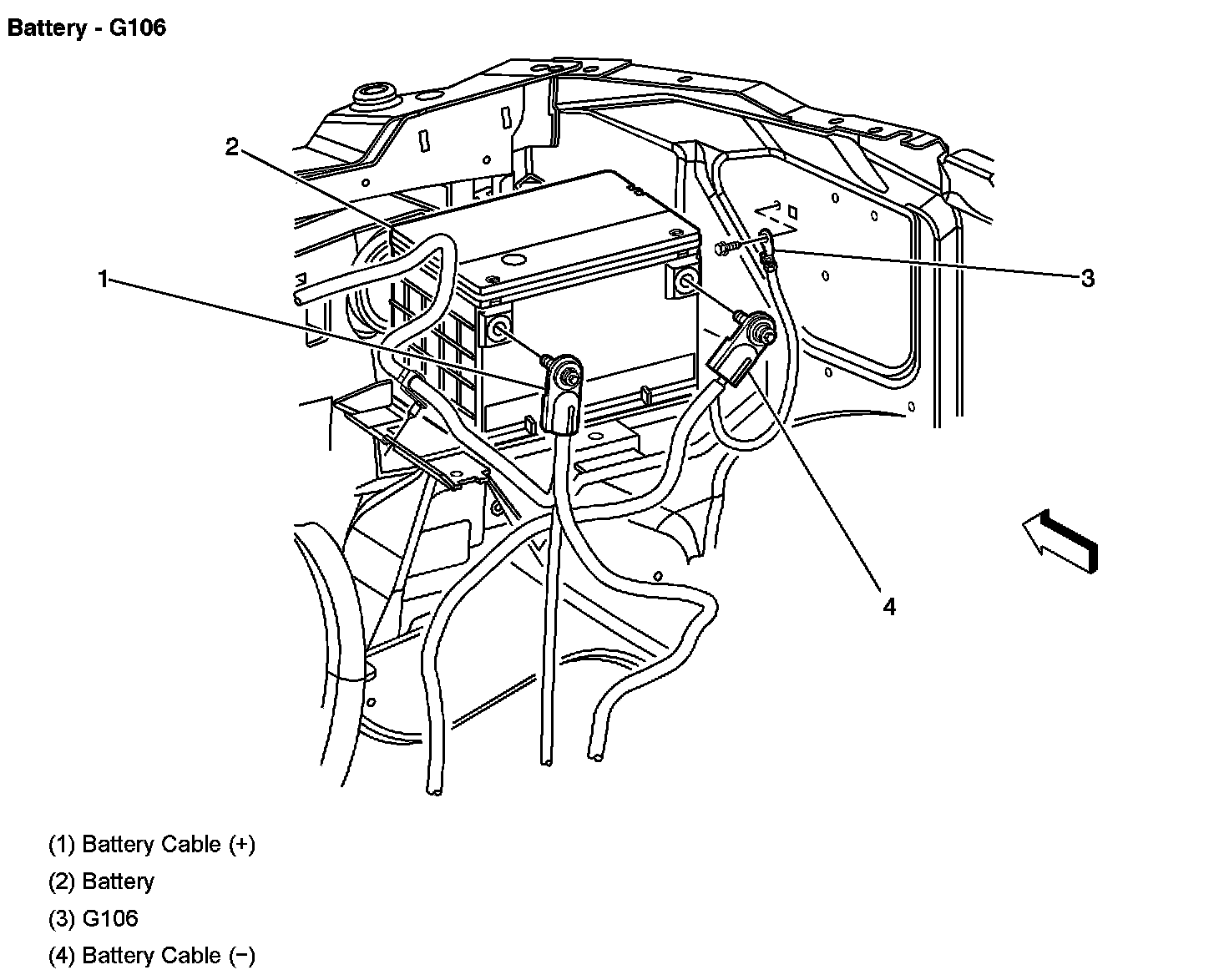 Battery - G106

2

1

3

4

(1) Battery Cable (+)

(2) Battery

(3) G106

(4) Battery Cable (−)