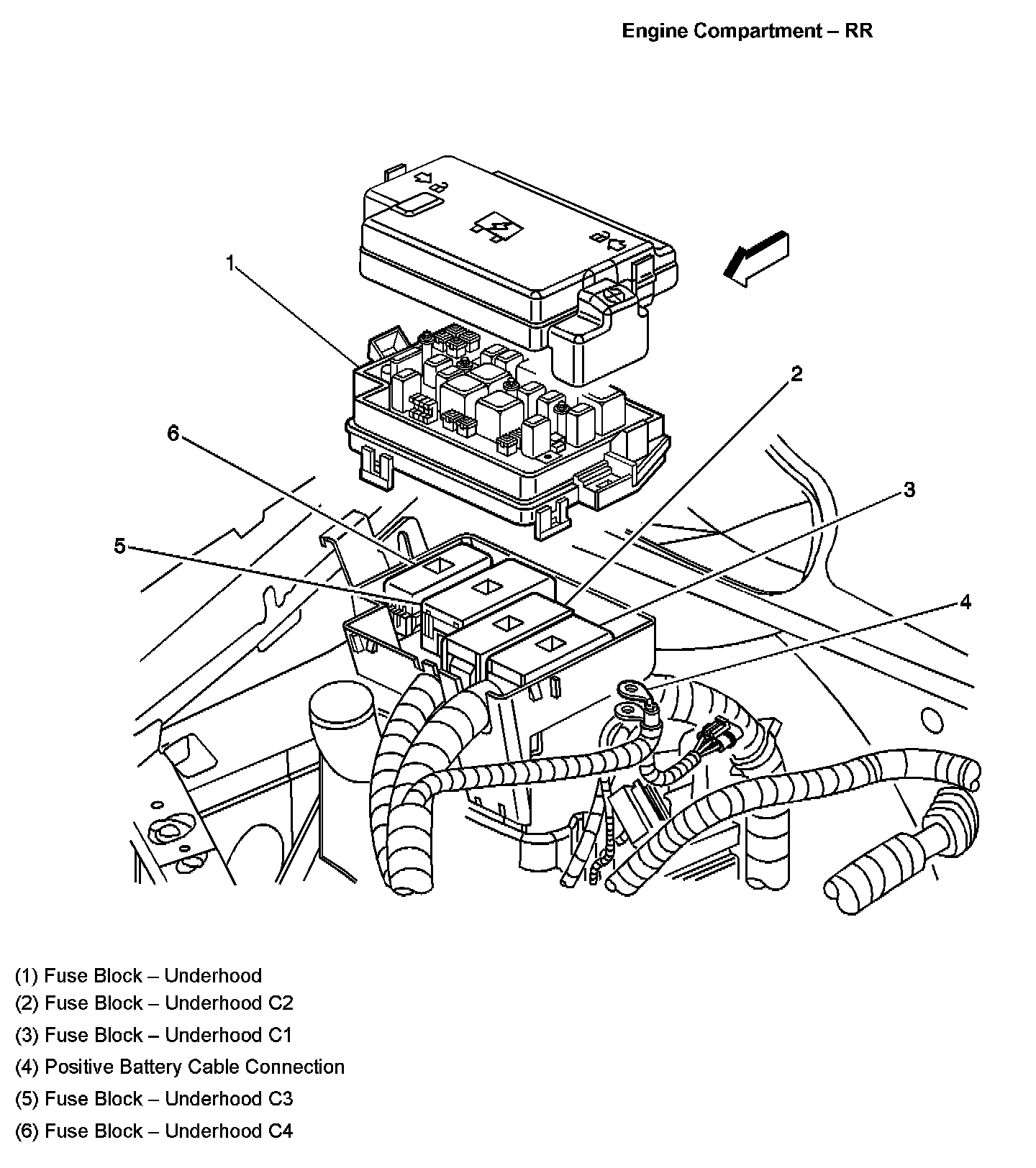 Engine Compartment – RR

1

2

6

3

5

4

(1) Fuse Block – Underhood
(2) Fuse Block – Underhood C2
(3) Fuse Block – Underhood C1
(4) Positive Battery Cable Connection
(5) Fuse Block – Underhood C3
(6) Fuse Block – Underhood C4