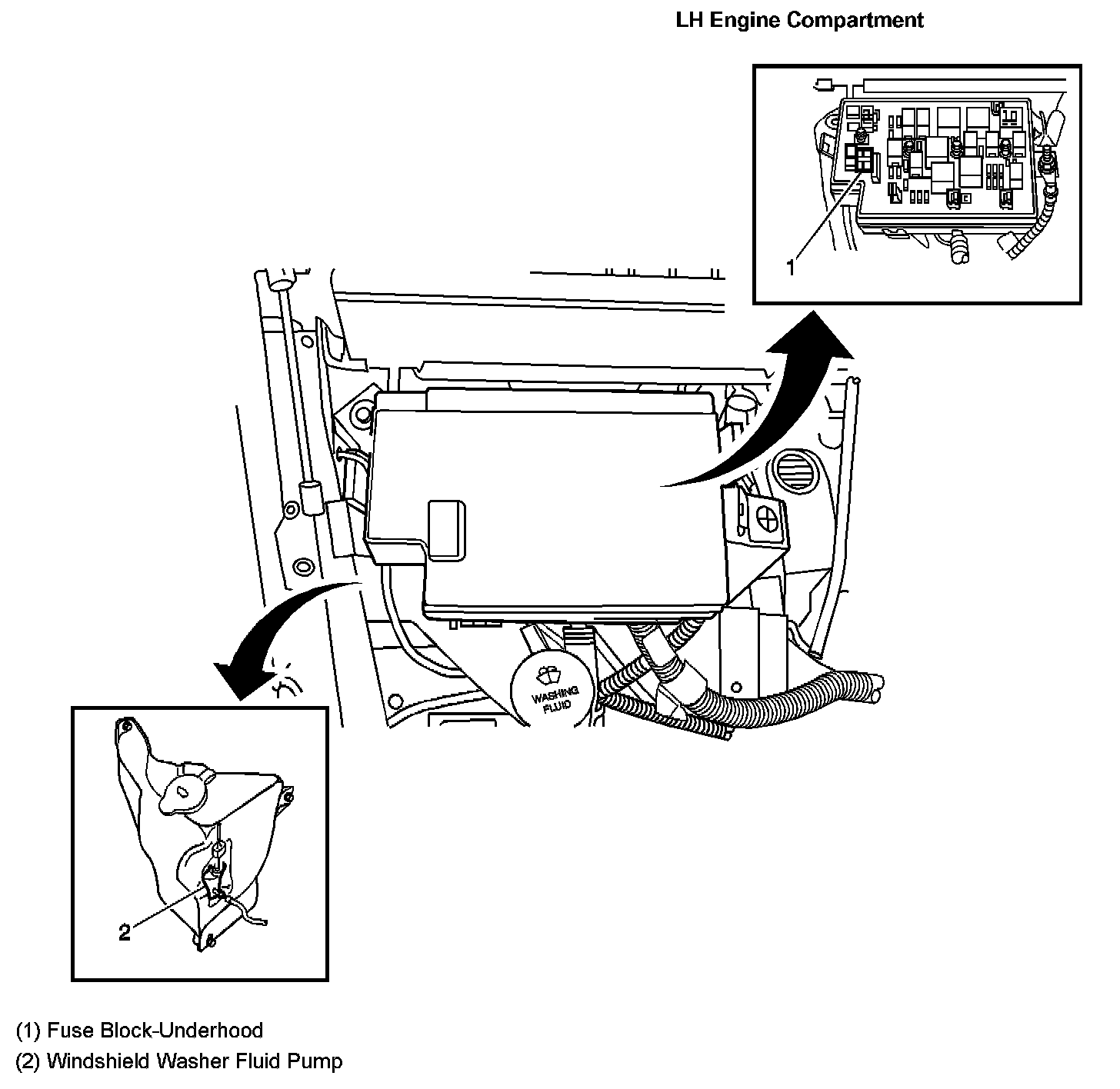 LH Engine Compartment

1

WASHING FLUID

2

(1) Fuse Block-Underhood
(2) Windshield Washer Fluid Pump