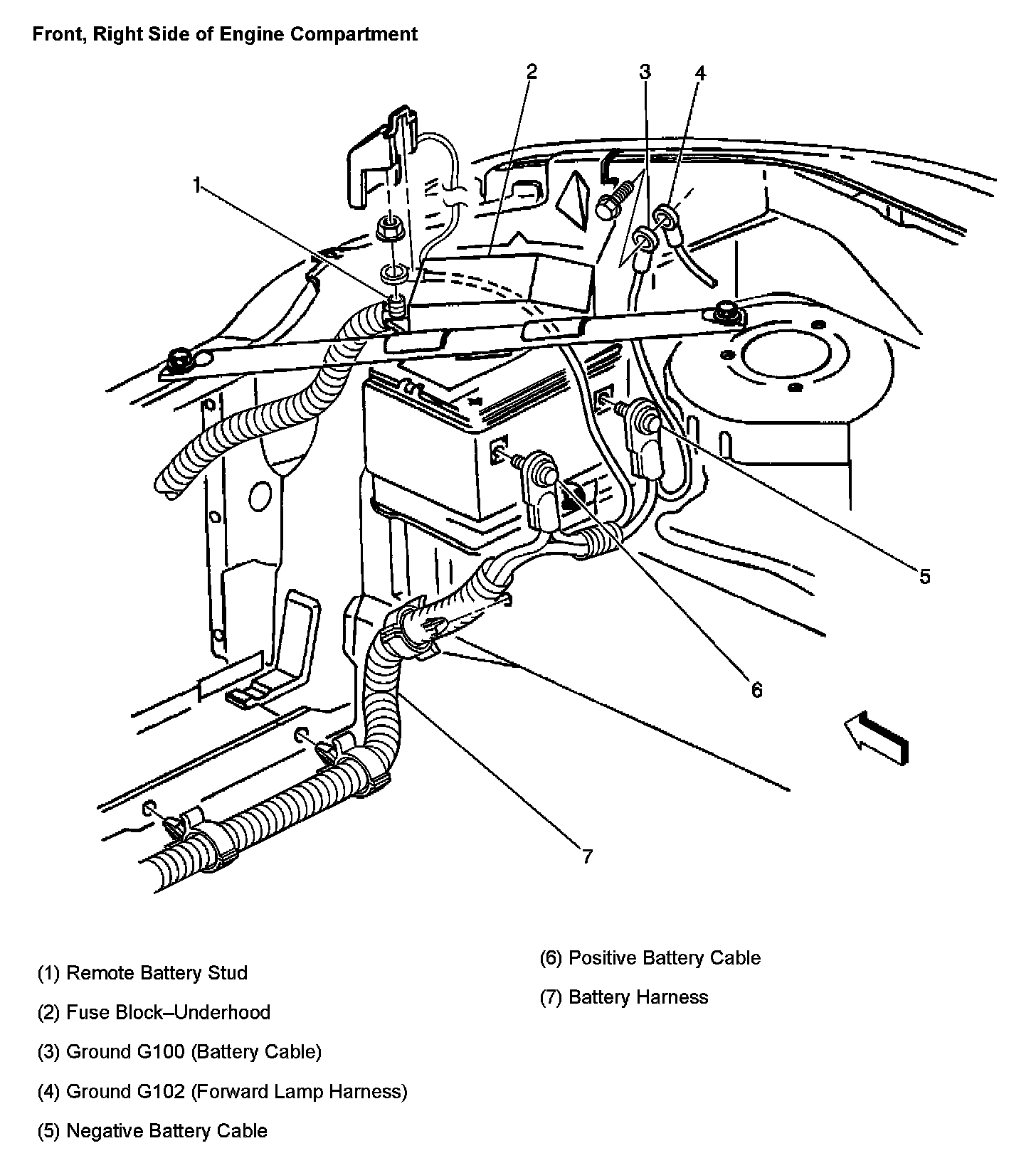 Front, Right Side of Engine Compartment

2

3

4

1

5

6

7

(1) Remote Battery Stud

(2) Fuse Block–Underhood

(3) Ground G100 (Battery Cable)

(4) Ground G102 (Forward Lamp Harness)

(5) Negative Battery Cable

(6) Positive Battery Cable

(7) Battery Harness