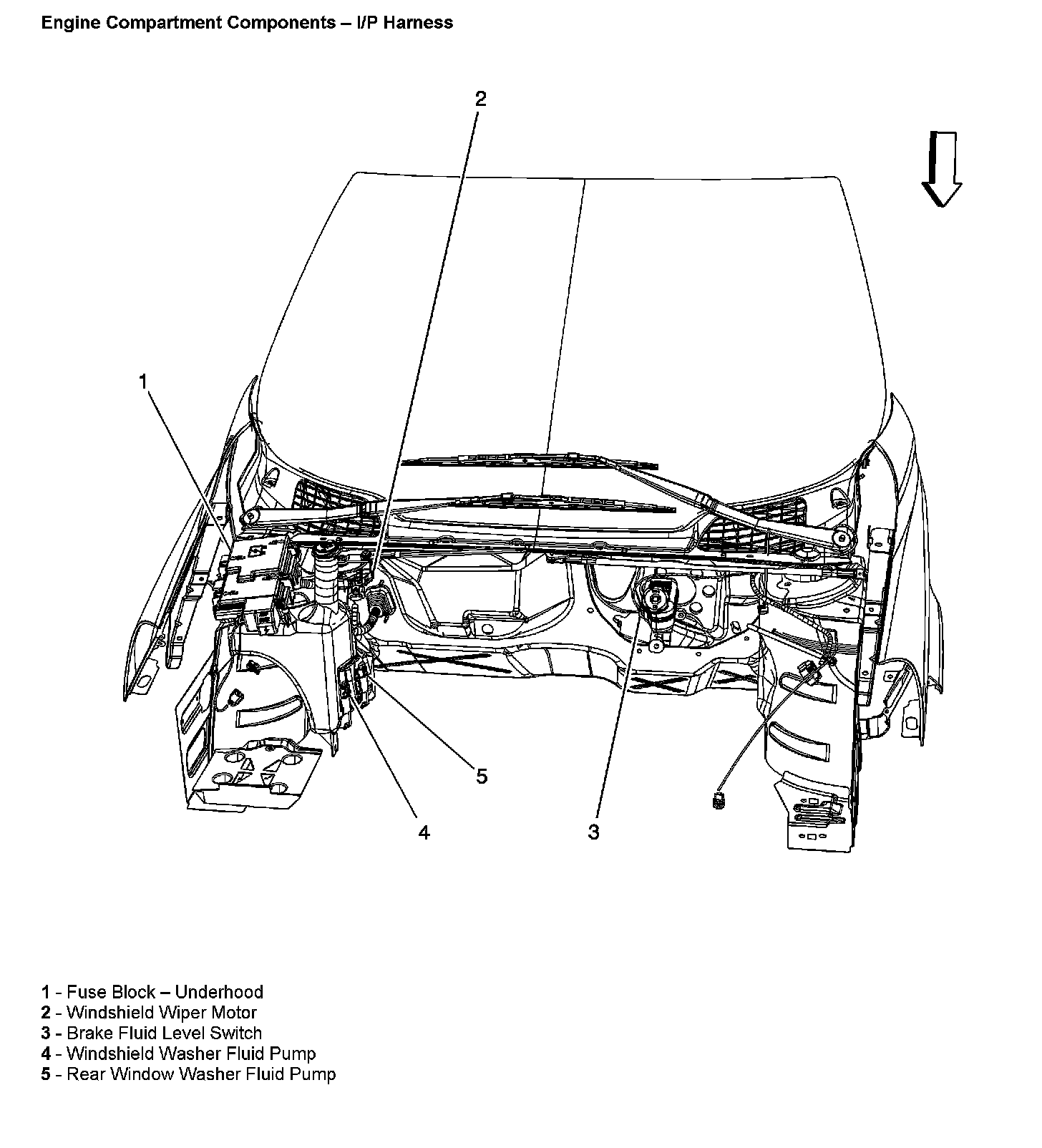 Engine Compartment Components – I/P Harness

2

1

5

4

3

1 - Fuse Block – Underhood
2 - Windshield Wiper Motor
3 - Brake Fluid Level Switch
4 - Windshield Washer Fluid Pump
5 - Rear Window Washer Fluid Pump