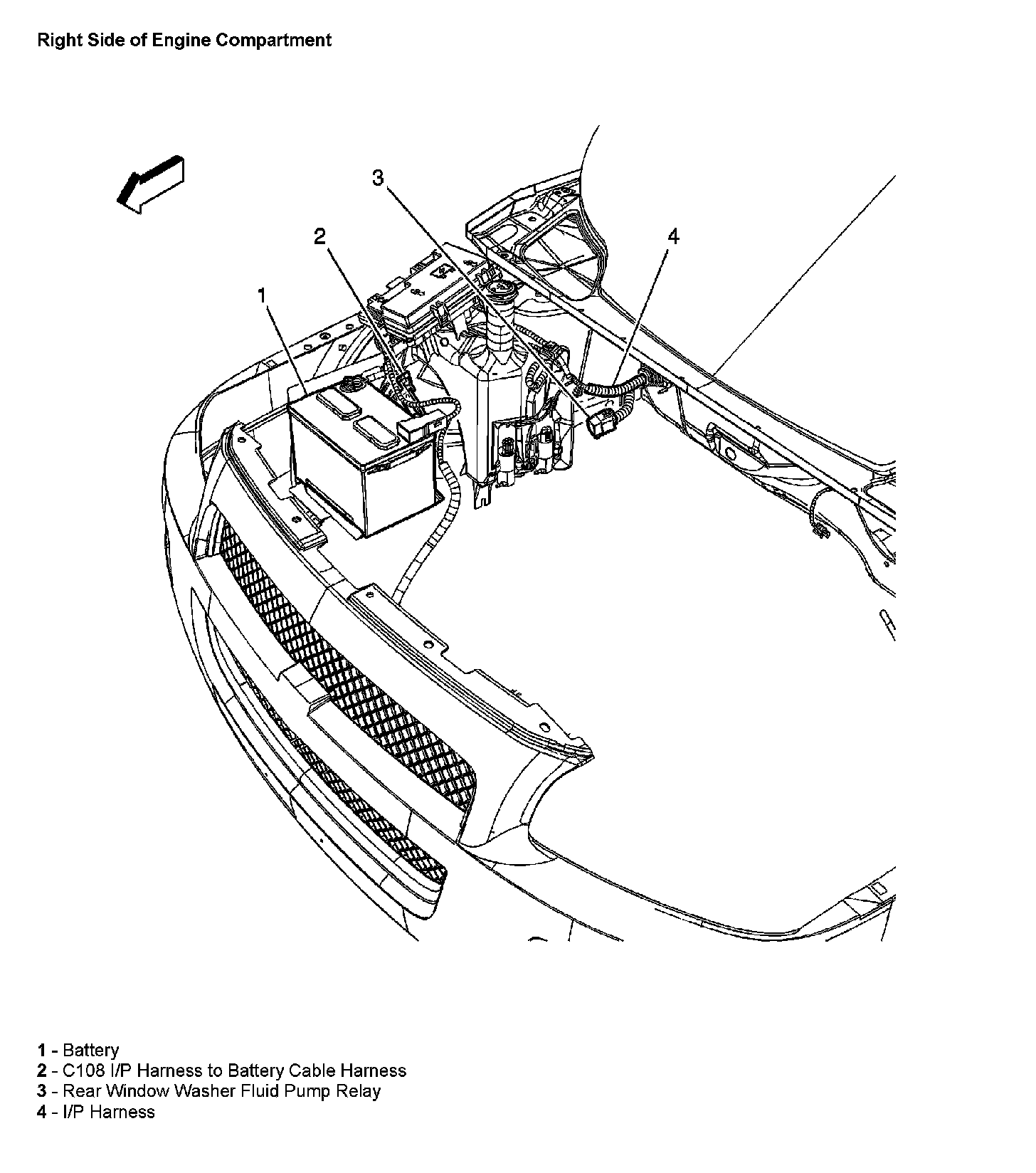 Right Side of Engine Compartment

3
2
4
1

1 - Battery
2 - C108 I/P Harness to Battery Cable Harness
3 - Rear Window Washer Fluid Pump Relay
4 - I/P Harness