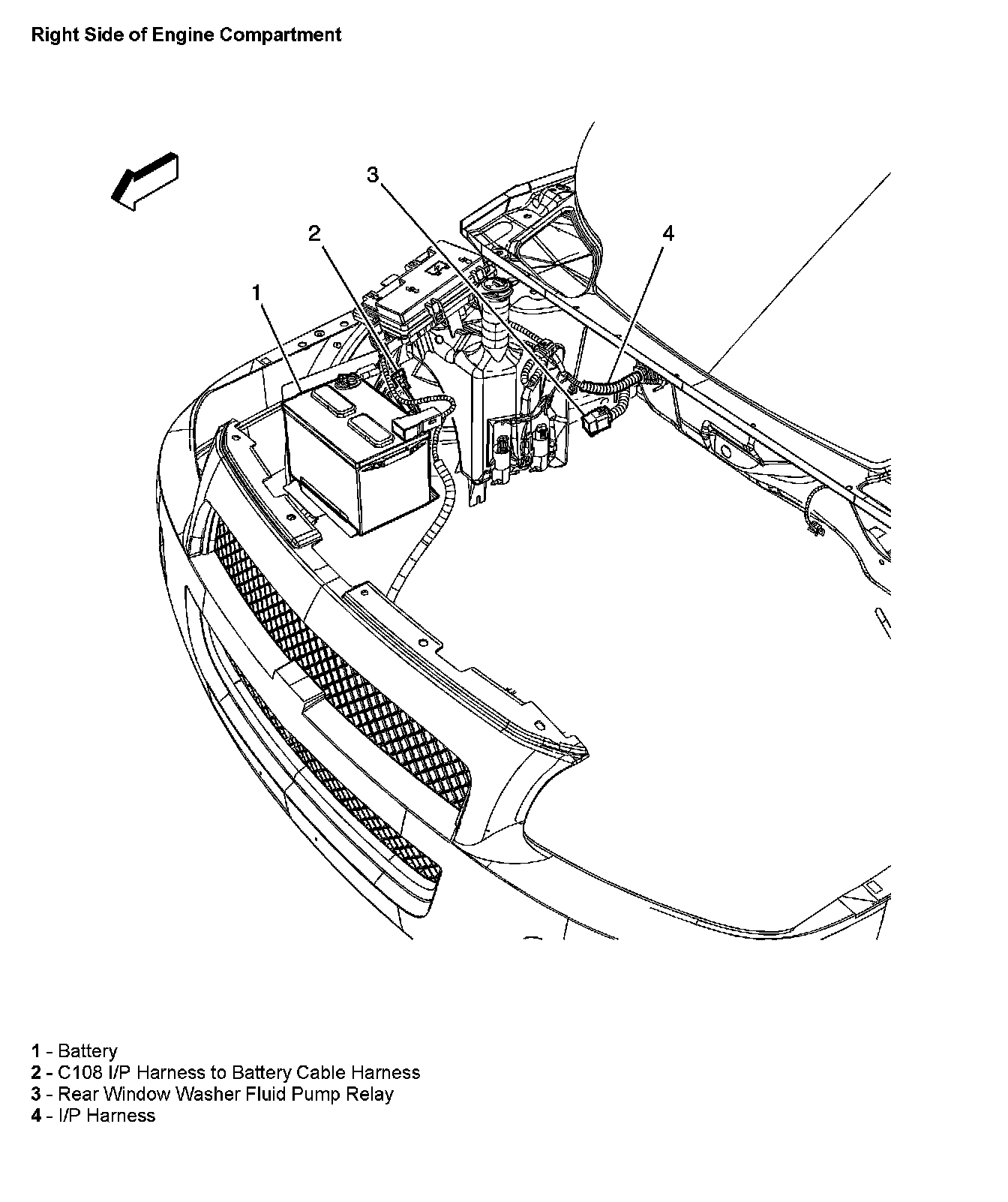 Right Side of Engine Compartment

3
2
4
1

1 - Battery
2 - C108 I/P Harness to Battery Cable Harness
3 - Rear Window Washer Fluid Pump Relay
4 - I/P Harness