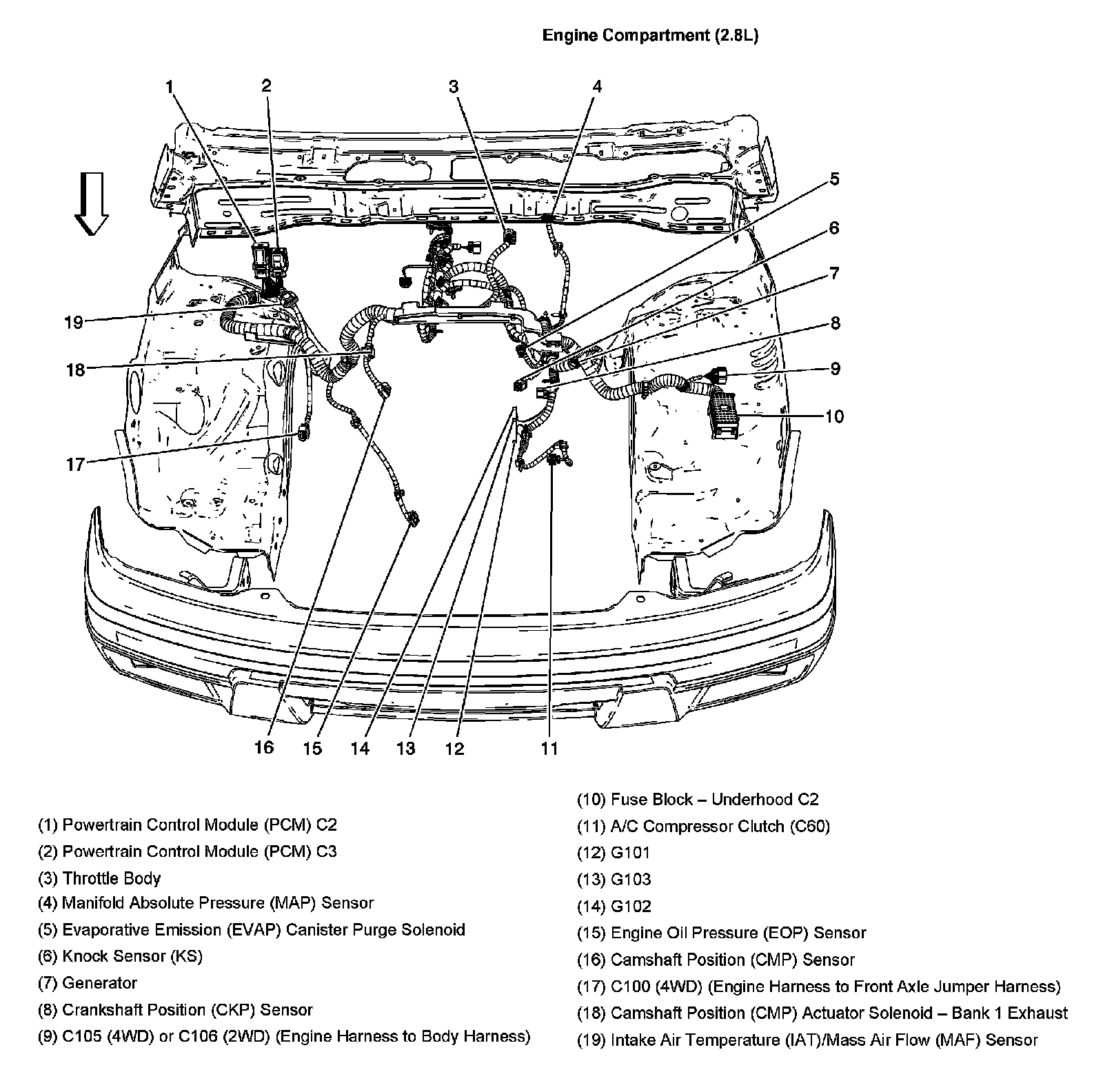 Engine Compartment (2.8L)

1 2 3 4 5 6 7 8 9 10 19 18 17 16 15 14 13 12 11

(1) Powertrain Control Module (PCM) C2
(2) Powertrain Control Module (PCM) C3
(3) Throttle Body
(4) Manifold Absolute Pressure (MAP) Sensor
(5) Evaporative Emission (EVAP) Canister Purge Solenoid
(6) Knock Sensor (KS)
(7) Generator
(8) Crankshaft Position (CKP) Sensor
(9) C105 (4WD) or C106 (2WD) (Engine Harness to Body Harness)

(10) Fuse Block – Underhood C2
(11) A/C Compressor Clutch (C60)
(12) G101
(13) G103
(14) G102
(15) Engine Oil Pressure (EOP) Sensor
(16) Camshaft Position (CMP) Sensor
(17) C100 (4WD) (Engine Harness to Front Axle Jumper Harness)
(18) Camshaft Position (CMP) Actuator Solenoid – Bank 1 Exhaust
(19) Intake Air Temperature (IAT)/Mass Air Flow (MAF) Sensor