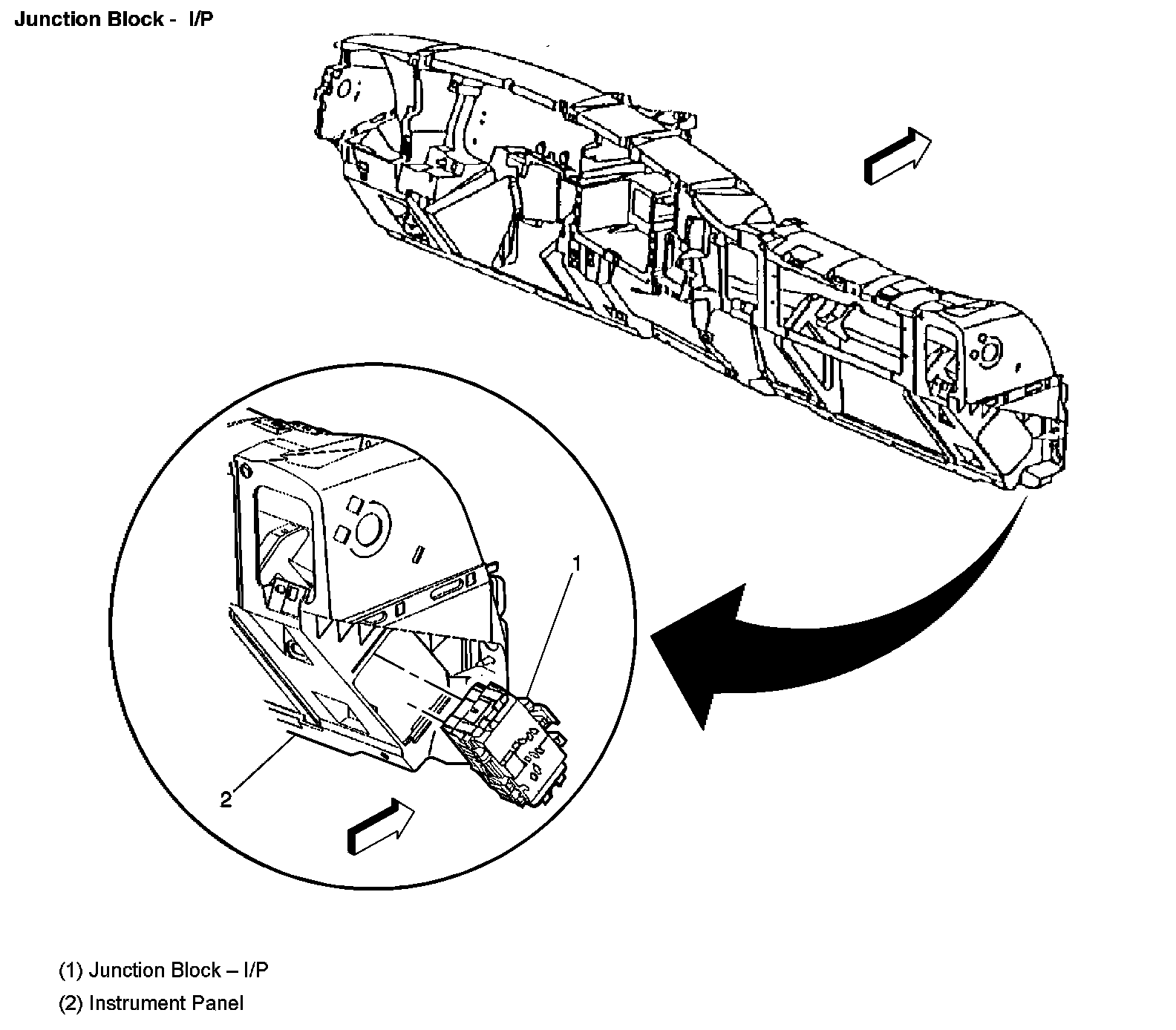 Junction Block - I/P

1

2

(1) Junction Block – I/P

(2) Instrument Panel