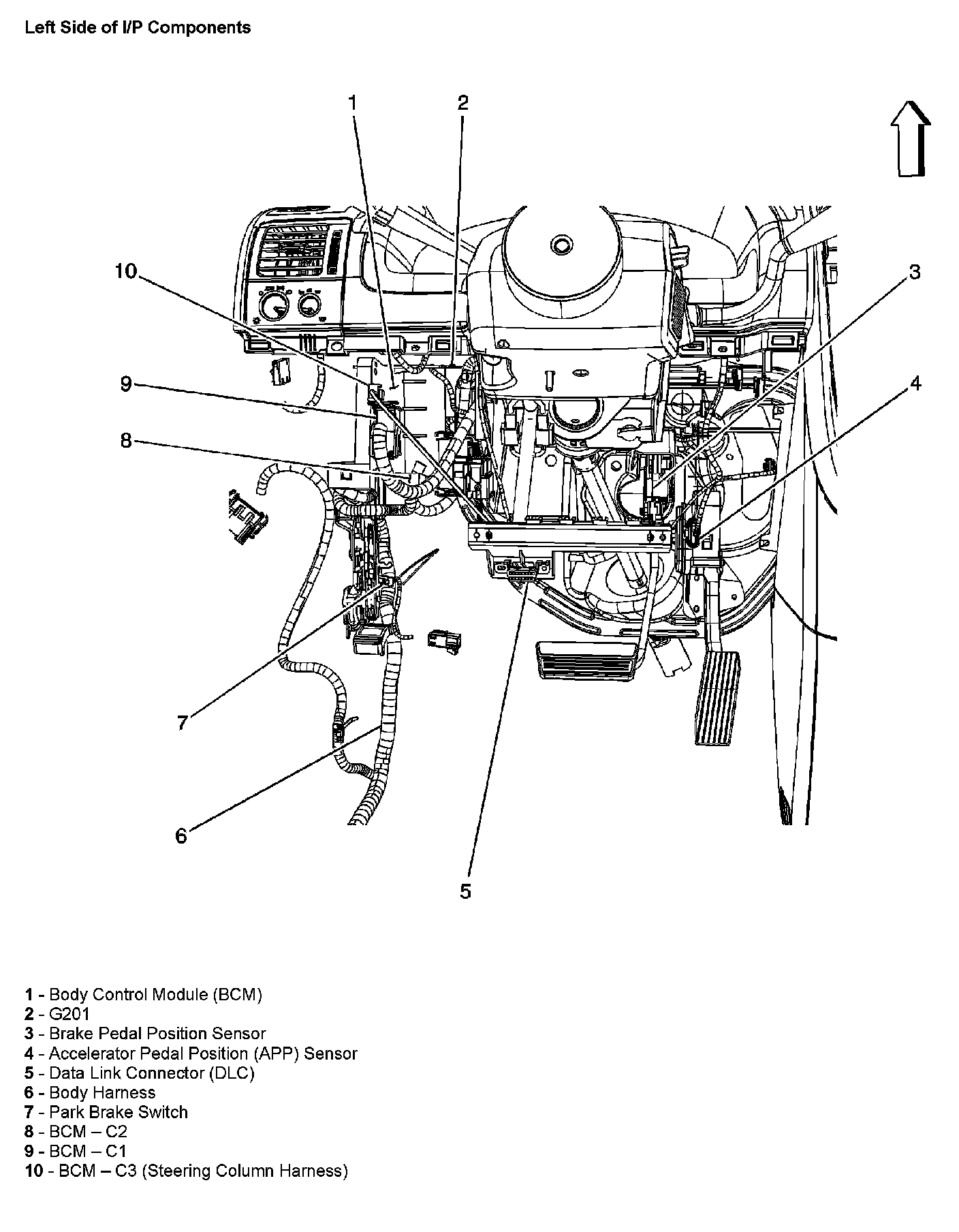 Left Side of I/P Components

1

2

10

3

9

4

8

7

6

5

1 - Body Control Module (BCM)
2 - G201
3 - Brake Pedal Position Sensor
4 - Accelerator Pedal Position (APP) Sensor
5 - Data Link Connector (DLC)
6 - Body Harness
7 - Park Brake Switch
8 - BCM – C2
9 - BCM – C1
10 - BCM – C3 (Steering Column Harness)