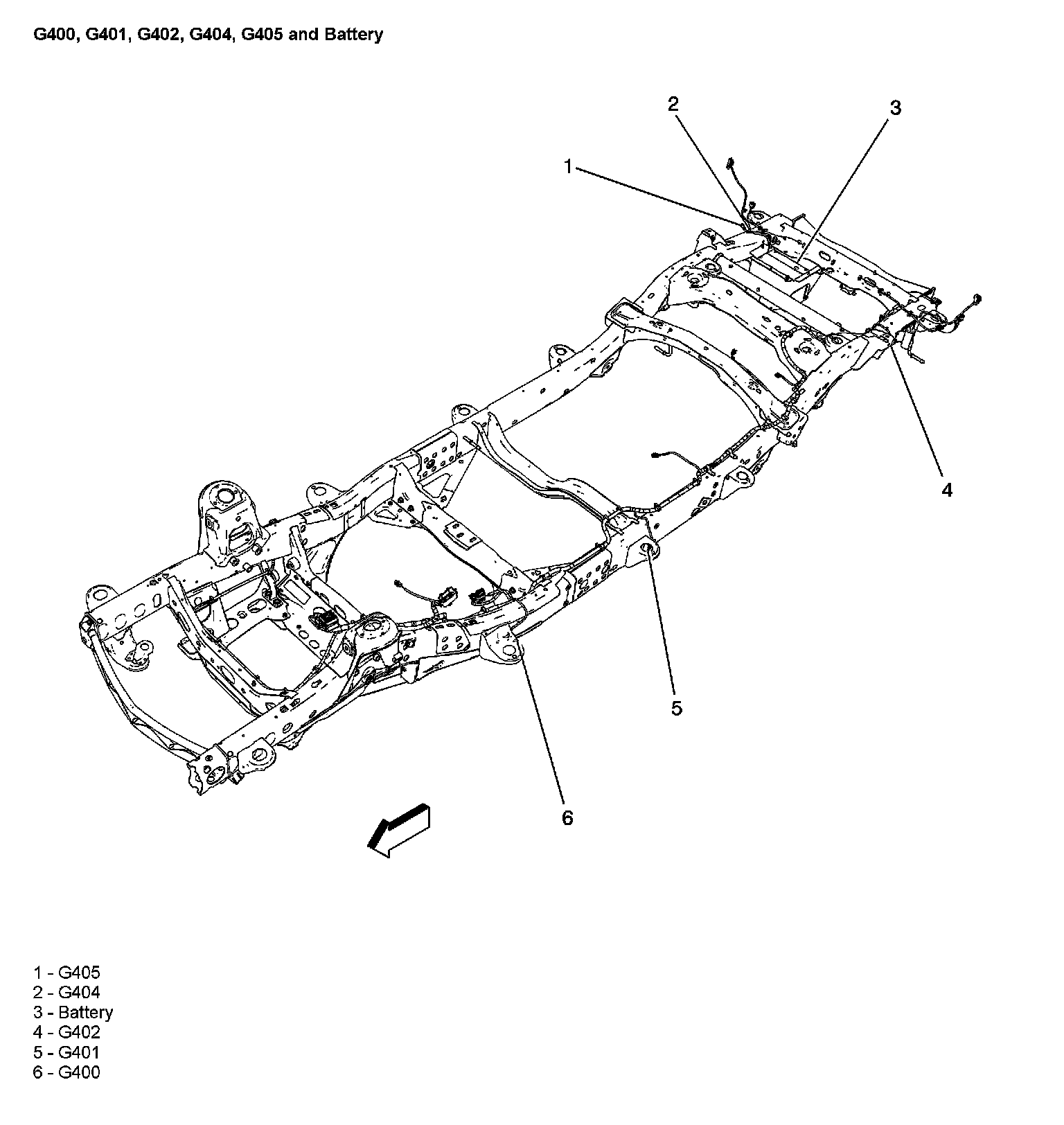 G400, G401, G402, G404, G405 and Battery

2
3
1
4
5
6

1 - G405
2 - G404
3 - Battery
4 - G402
5 - G401
6 - G400