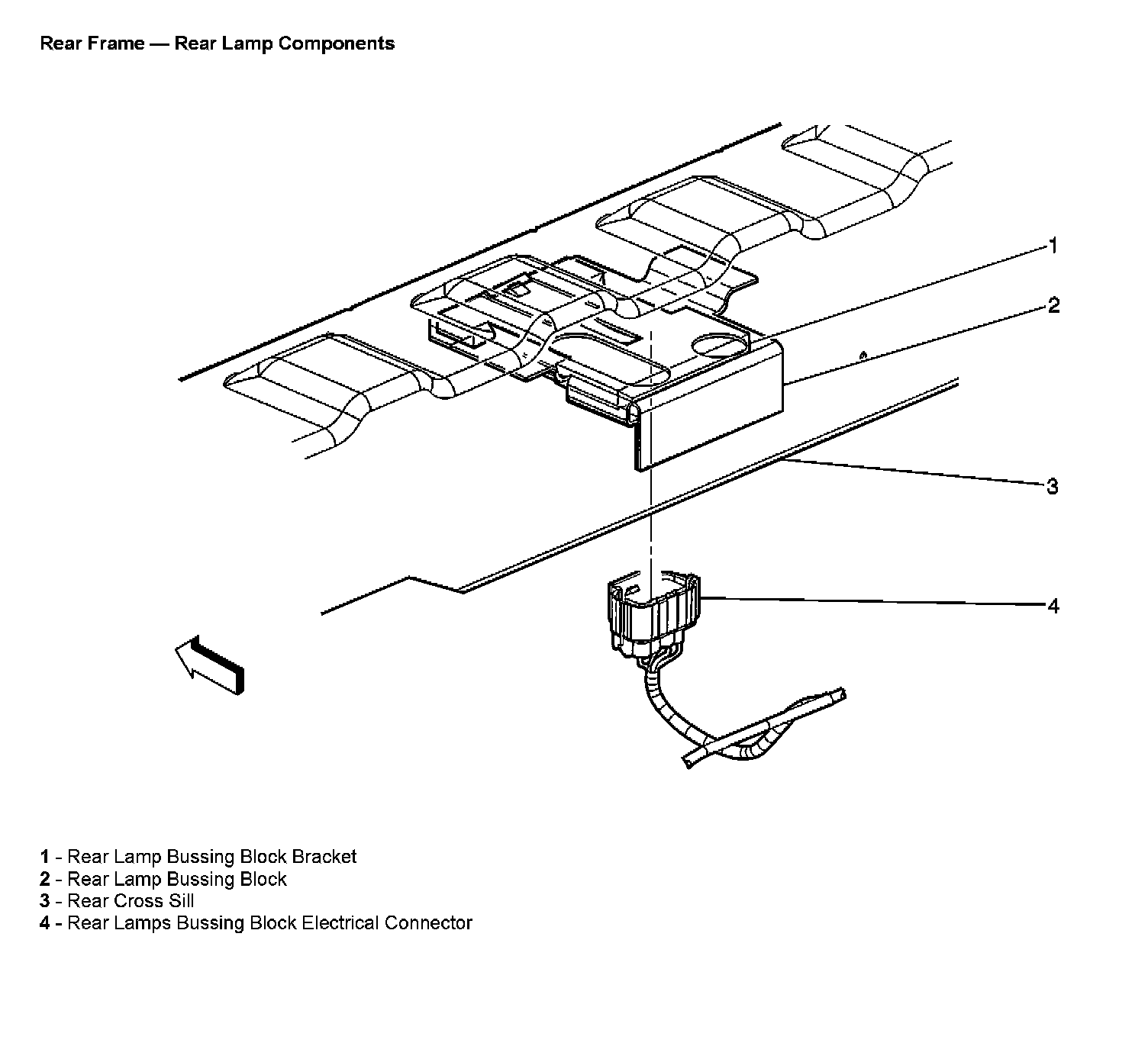 Rear Frame — Rear Lamp Components

1
2
3
4

1 - Rear Lamp Bussing Block Bracket
2 - Rear Lamp Bussing Block
3 - Rear Cross Sill
4 - Rear Lamps Bussing Block Electrical Connector