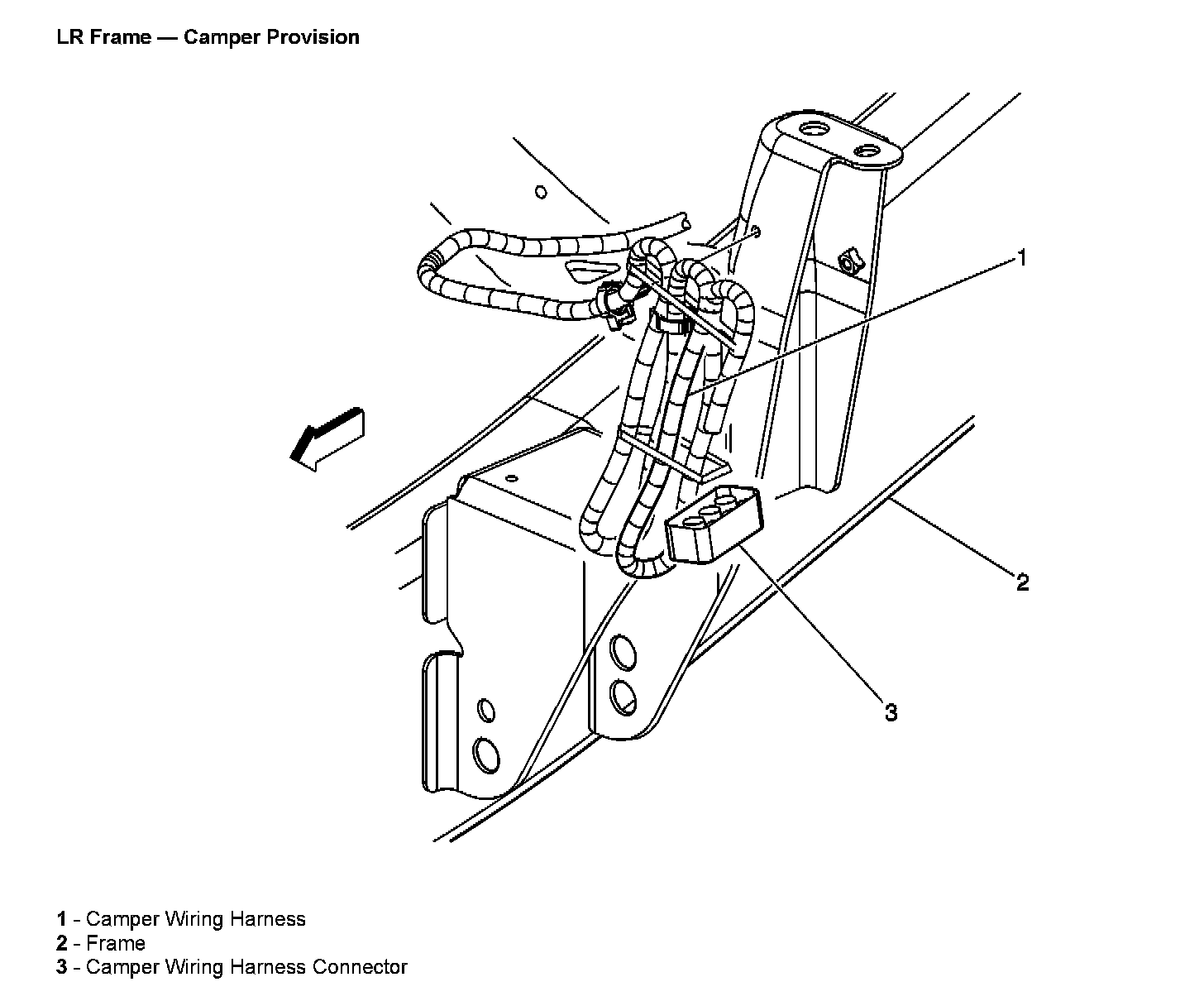 LR Frame — Camper Provision

1

2

3

1 - Camper Wiring Harness
2 - Frame
3 - Camper Wiring Harness Connector