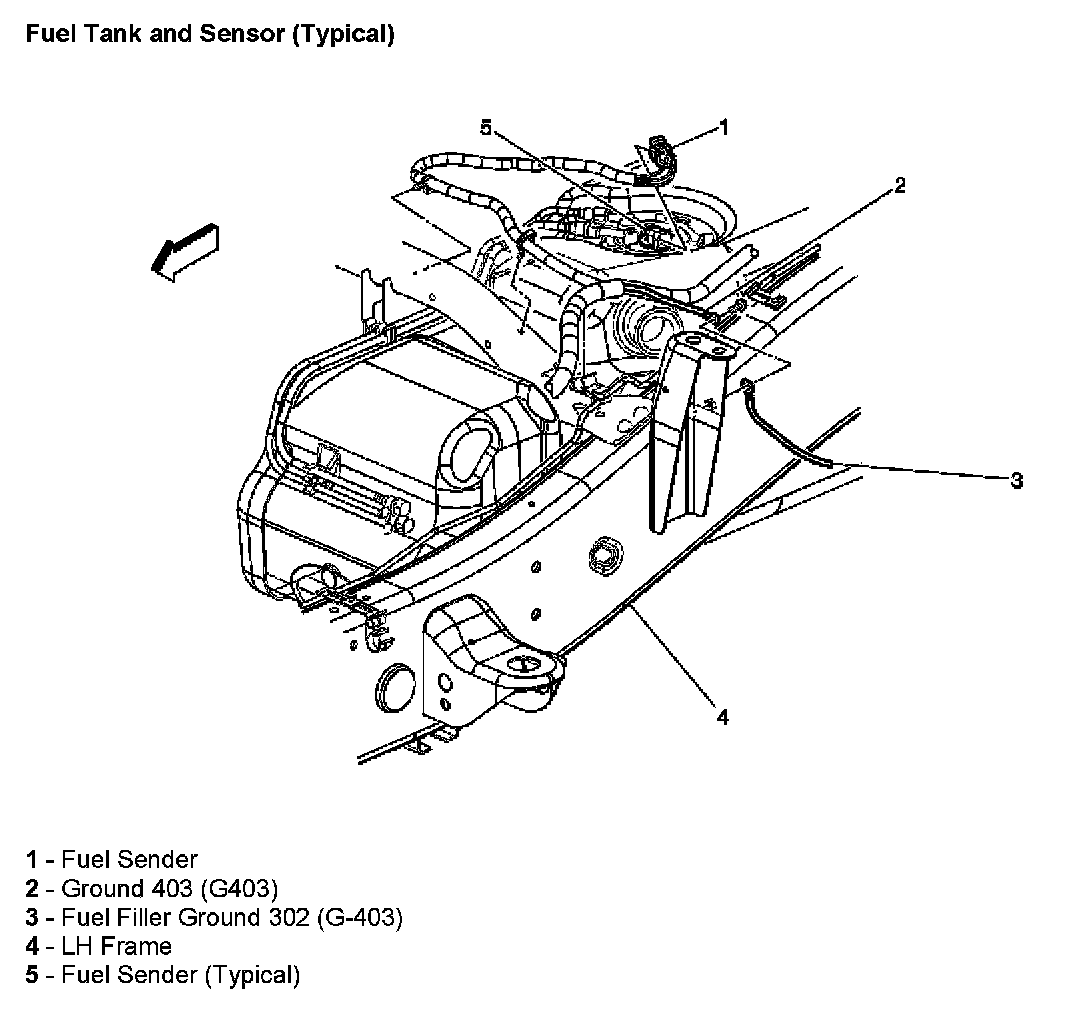 Fuel Tank and Sensor (Typical)

5
1
2
3
4

1 - Fuel Sender
2 - Ground 403 (G403)
3 - Fuel Filler Ground 302 (G-403)
4 - LH Frame
5 - Fuel Sender (Typical)