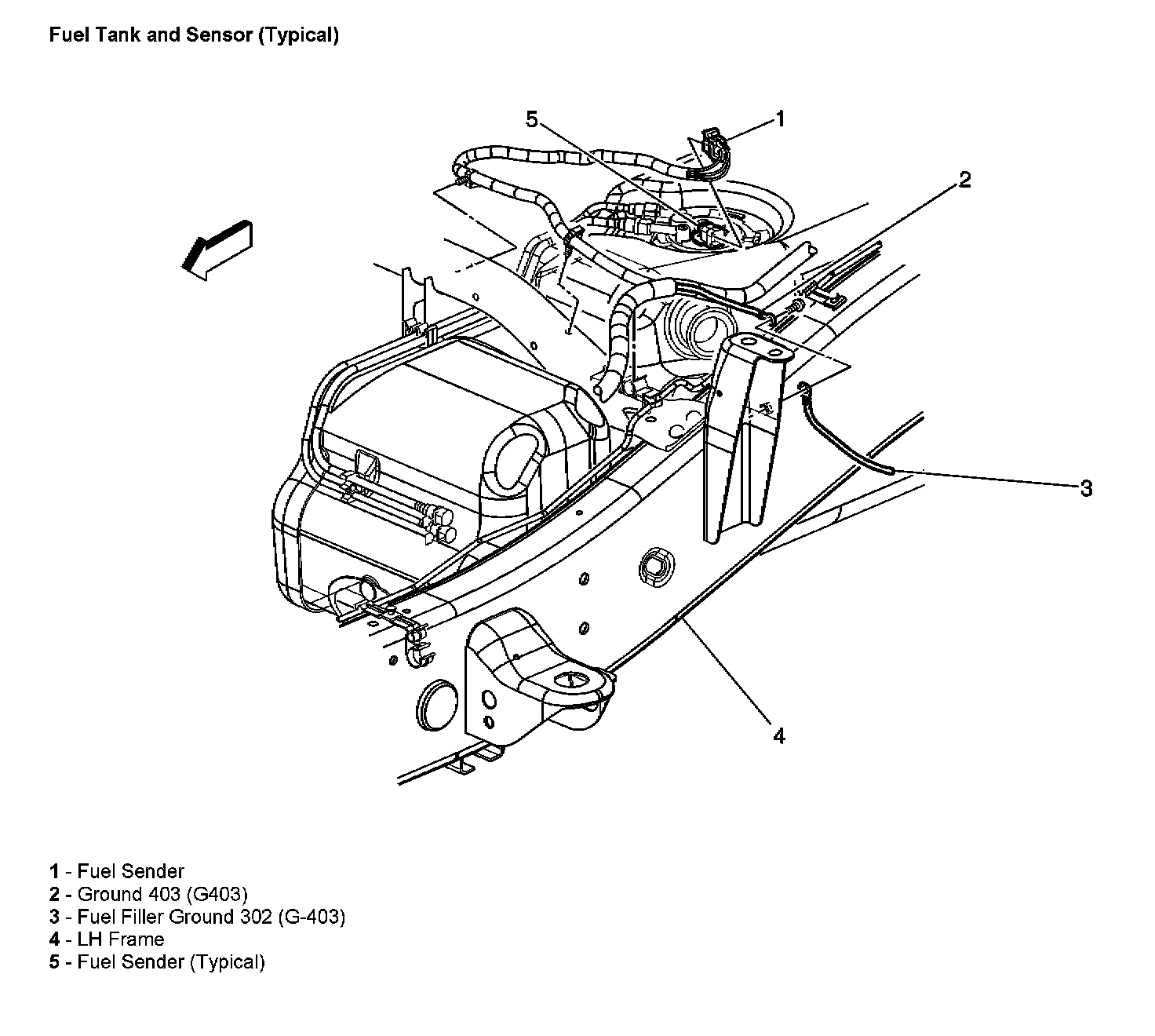 Fuel Tank and Sensor (Typical)

5
1
2
3
4

1 - Fuel Sender
2 - Ground 403 (G403)
3 - Fuel Filler Ground 302 (G-403)
4 - LH Frame
5 - Fuel Sender (Typical)