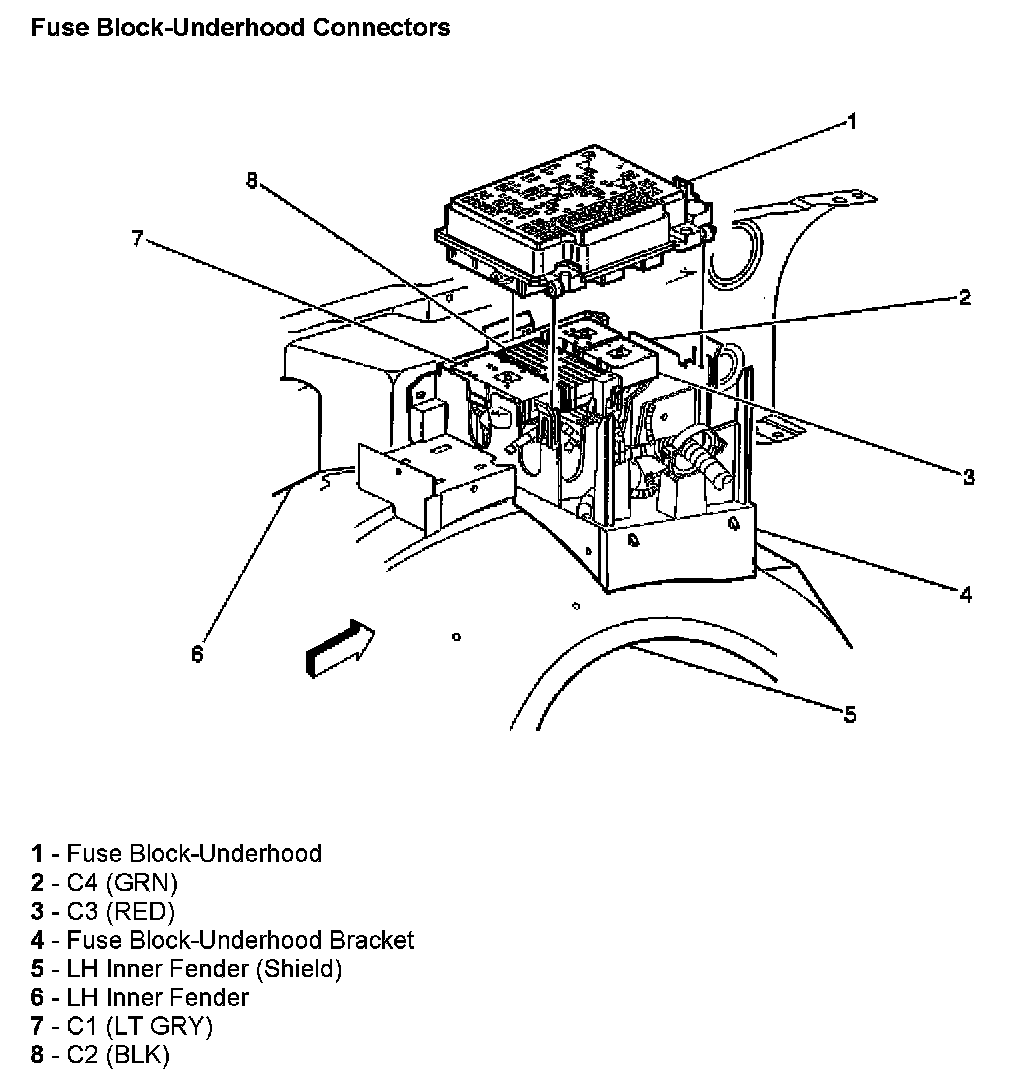 Fuse Block-Underhood Connectors

1

8

7

2

3

4

6

5

1 - Fuse Block-Underhood
2 - C4 (GRN)
3 - C3 (RED)
4 - Fuse Block-Underhood Bracket
5 - LH Inner Fender (Shield)
6 - LH Inner Fender
7 - C1 (LT GRY)
8 - C2 (BLK)