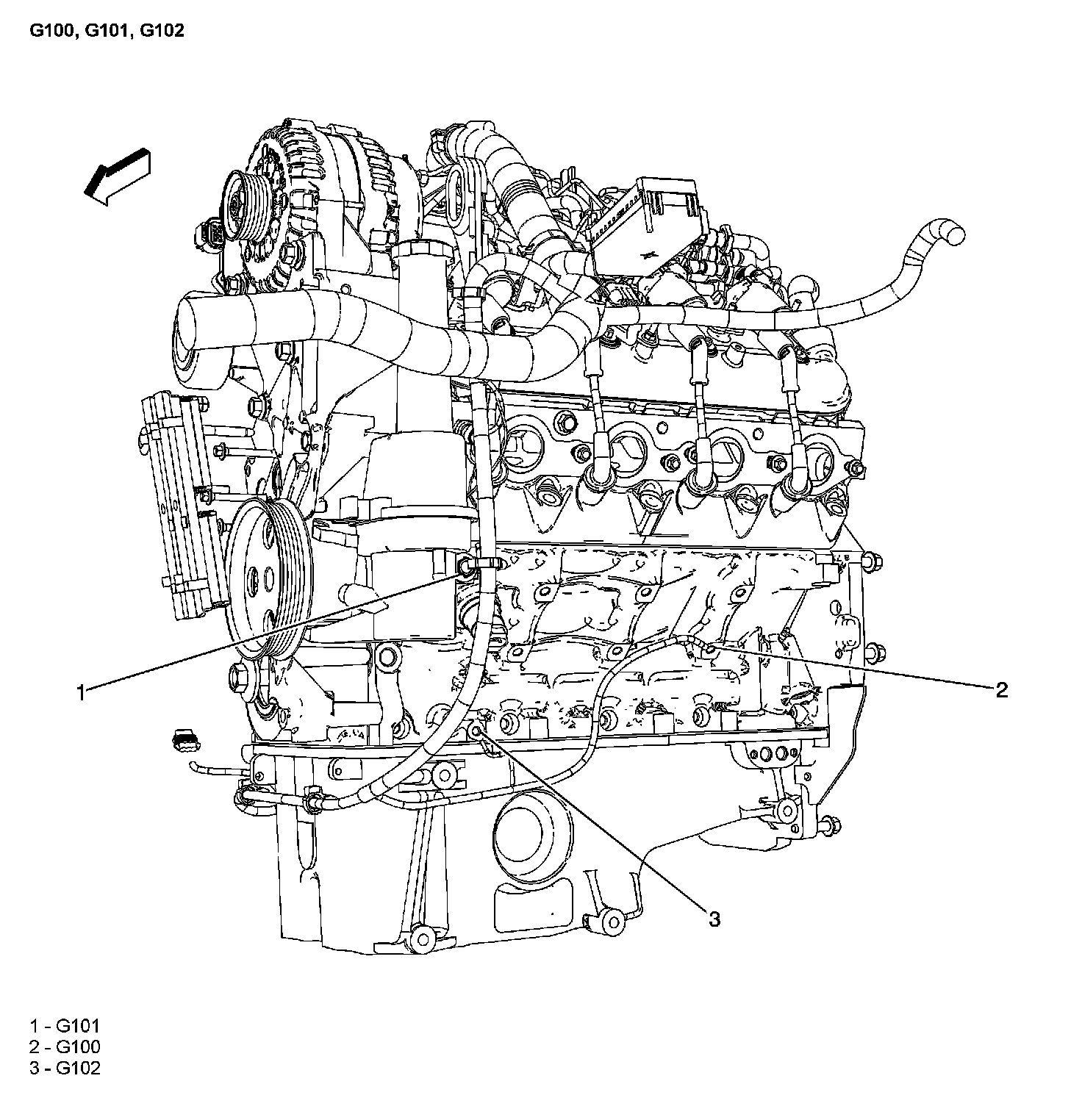 G100, G101, G102

1

2

3

1 - G101
2 - G100
3 - G102