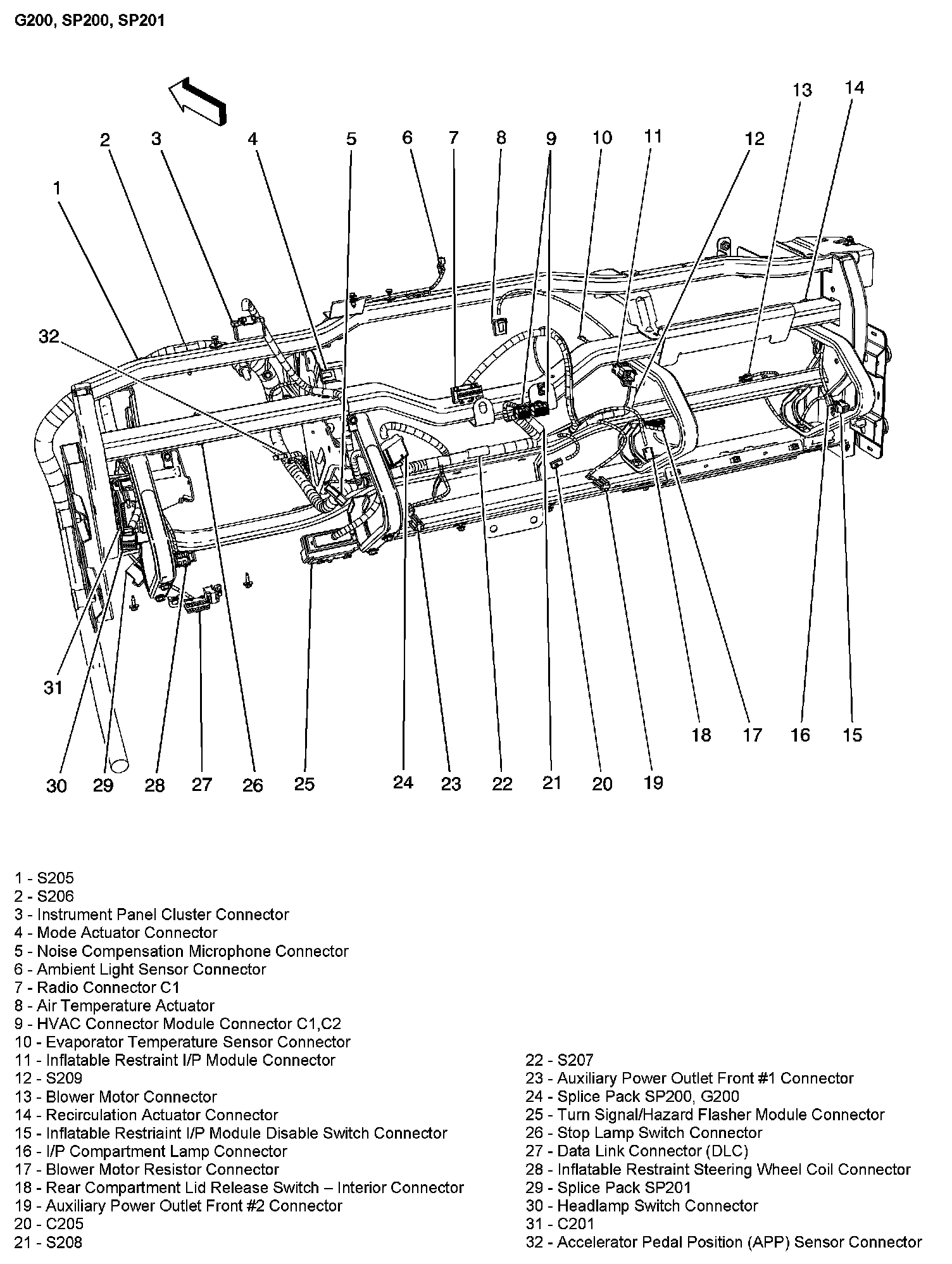 G200, SP200, SP201

13 14
2 3 4 5 6 7 8 9 10 11 12
1
32
31
18 17 16 15
30 29 28 27 26 25 24 23 22 21 20 19

1 - S205
2 - S206
3 - Instrument Panel Cluster Connector
4 - Mode Actuator Connector
5 - Noise Compensation Microphone Connector
6 - Ambient Light Sensor Connector
7 - Radio Connector C1
8 - Air Temperature Actuator
9 - HVAC Connector Module Connector C1,C2
10 - Evaporator Temperature Sensor Connector
11 - Inflatable Restraint I/P Module Connector
12 - S209
13 - Blower Motor Connector
14 - Recirculation Actuator Connector
15 - Inflatable Restriaint I/P Module Disable Switch Connector
16 - I/P Compartment Lamp Connector
17 - Blower Motor Resistor Connector
18 - Rear Compartment Lid Release Switch – Interior Connector
19 - Auxiliary Power Outlet Front #2 Connector
20 - C205
21 - S208

22 - S207
23 - Auxiliary Power Outlet Front #1 Connector
24 - Splice Pack SP200, G200
25 - Turn Signal/Hazard Flasher Module Connector
26 - Stop Lamp Switch Connector
27 - Data Link Connector (DLC)
28 - Inflatable Restraint Steering Wheel Coil Connector
29 - Splice Pack SP201
30 - Headlamp Switch Connector
31 - C201
32 - Accelerator Pedal Position (APP) Sensor Connector