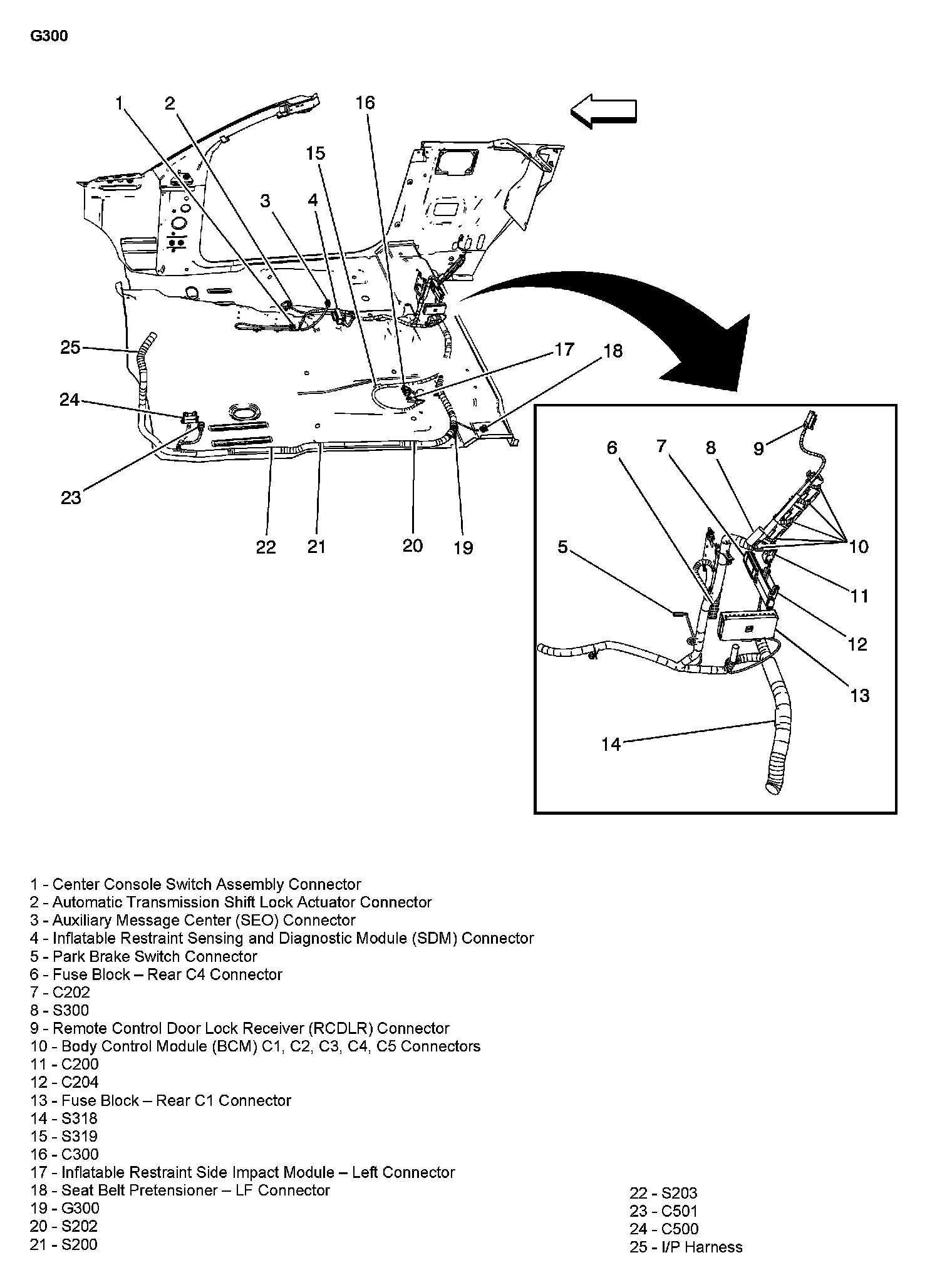 G300

1 2 16 15 3 4 25 17 18 24 23 22 21 20 19

6 7 8 9 5 10 11 12 13 14

1 - Center Console Switch Assembly Connector
2 - Automatic Transmission Shift Lock Actuator Connector
3 - Auxiliary Message Center (SEO) Connector
4 - Inflatable Restraint Sensing and Diagnostic Module (SDM) Connector
5 - Park Brake Switch Connector
6 - Fuse Block – Rear C4 Connector
7 - C202
8 - S300
9 - Remote Control Door Lock Receiver (RCDLR) Connector
10 - Body Control Module (BCM) C1, C2, C3, C4, C5 Connectors
11 - C200
12 - C204
13 - Fuse Block – Rear C1 Connector
14 - S318
15 - S319
16 - C300
17 - Inflatable Restraint Side Impact Module – Left Connector
18 - Seat Belt Pretensioner – LF Connector
19 - G300
20 - S202
21 - S200

22 - S203
23 - C501
24 - C500
25 - I/P Harness