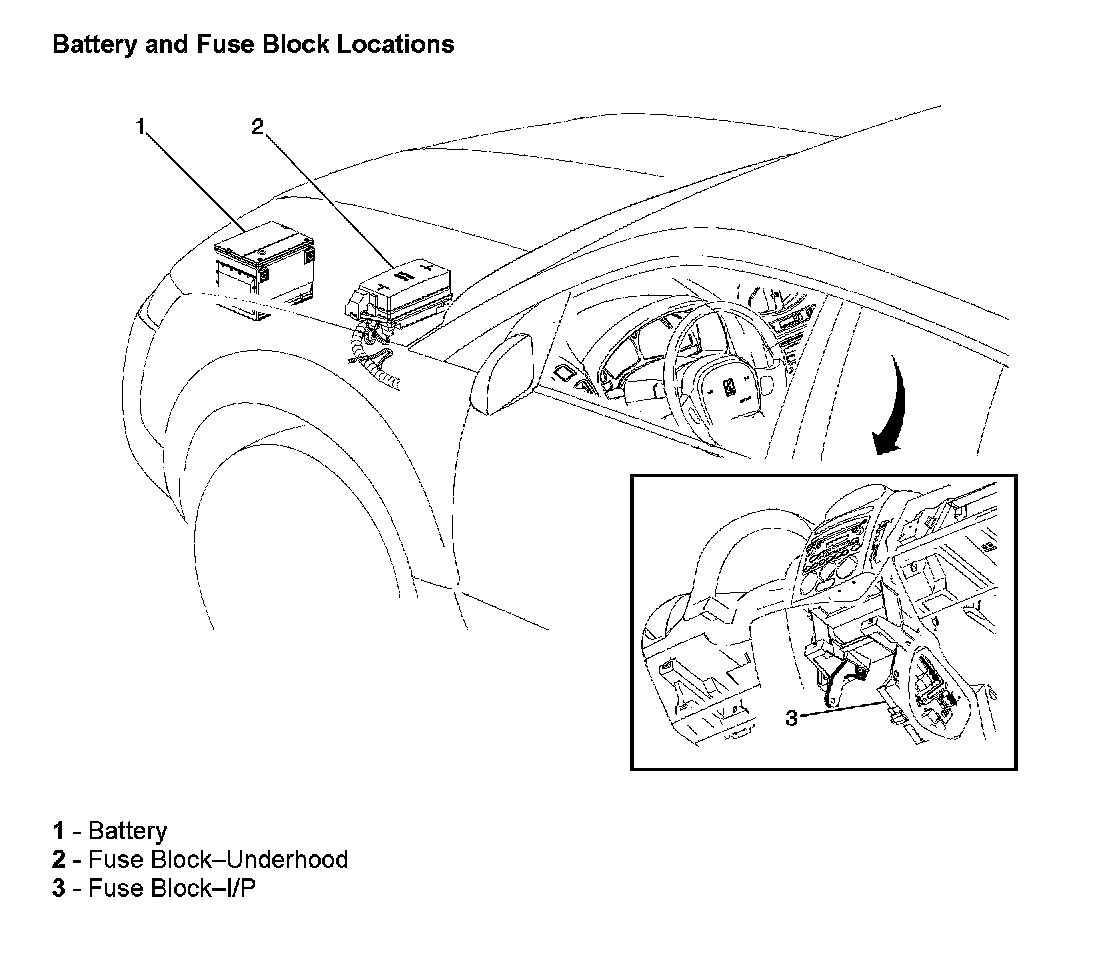 Battery and Fuse Block Locations

1

2

3

1 - Battery
2 - Fuse Block–Underhood
3 - Fuse Block–I/P