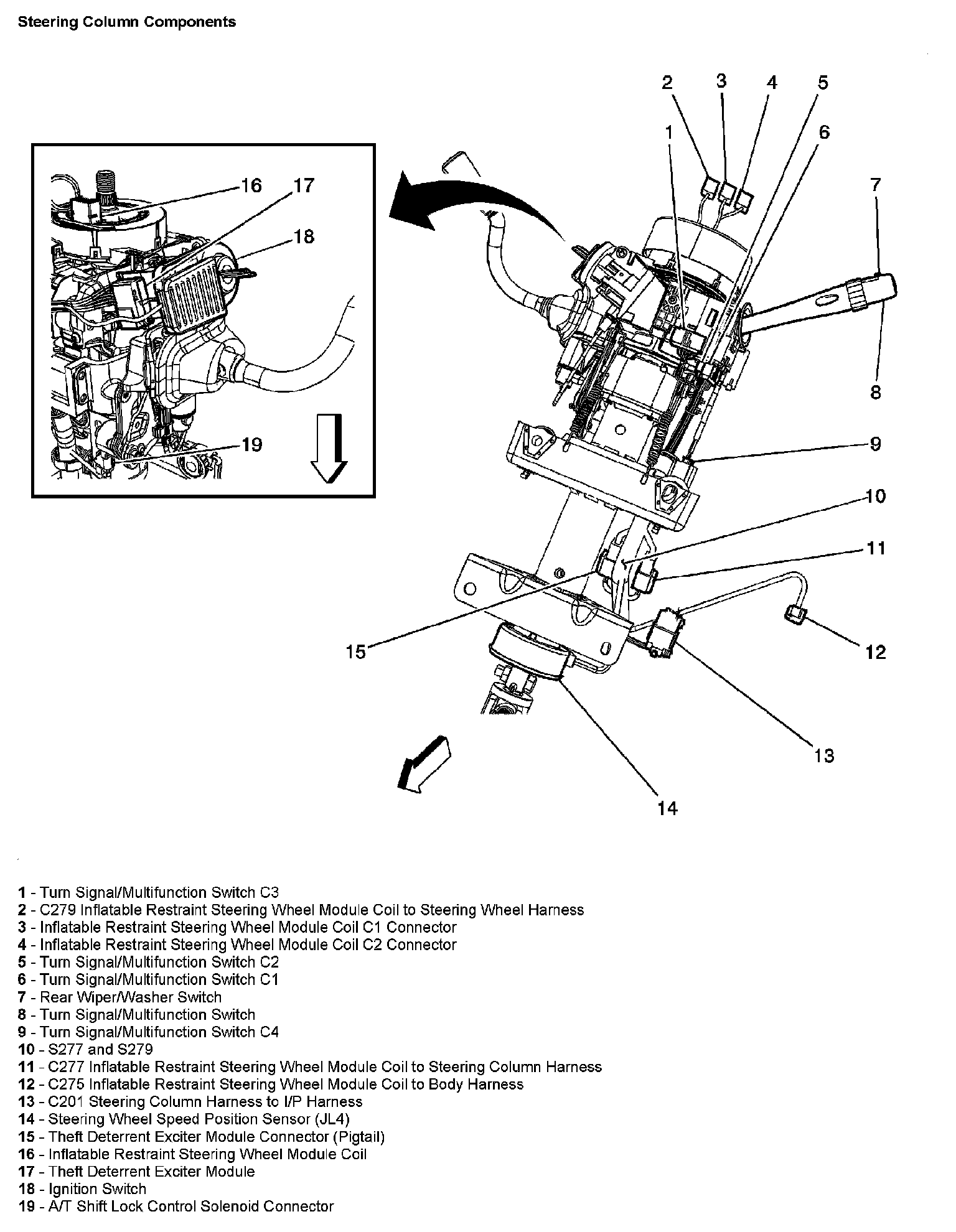 Steering Column Components

16
17
18
19

2
3
4
5
1
6
7
8
9
10
11
12
13
14
15

1 - Turn Signal/Multifunction Switch C3
2 - C279 Inflatable Restraint Steering Wheel Module Coil to Steering Wheel Harness
3 - Inflatable Restraint Steering Wheel Module Coil C1 Connector
4 - Inflatable Restraint Steering Wheel Module Coil C2 Connector
5 - Turn Signal/Multifunction Switch C2
6 - Turn Signal/Multifunction Switch C1
7 - Rear Wiper/Washer Switch
8 - Turn Signal/Multifunction Switch
9 - Turn Signal/Multifunction Switch C4
10 - S277 and S279
11 - C277 Inflatable Restraint Steering Wheel Module Coil to Steering Column Harness
12 - C275 Inflatable Restraint Steering Wheel Module Coil to Body Harness
13 - C201 Steering Column Harness to I/P Harness
14 - Steering Wheel Speed Position Sensor (JL4)
15 - Theft Deterrent Exciter Module Connector (Pigtail)
16 - Inflatable Restraint Steering Wheel Module Coil
17 - Theft Deterrent Exciter Module
18 - Ignition Switch
19 - A/T Shift Lock Control Solenoid Connector