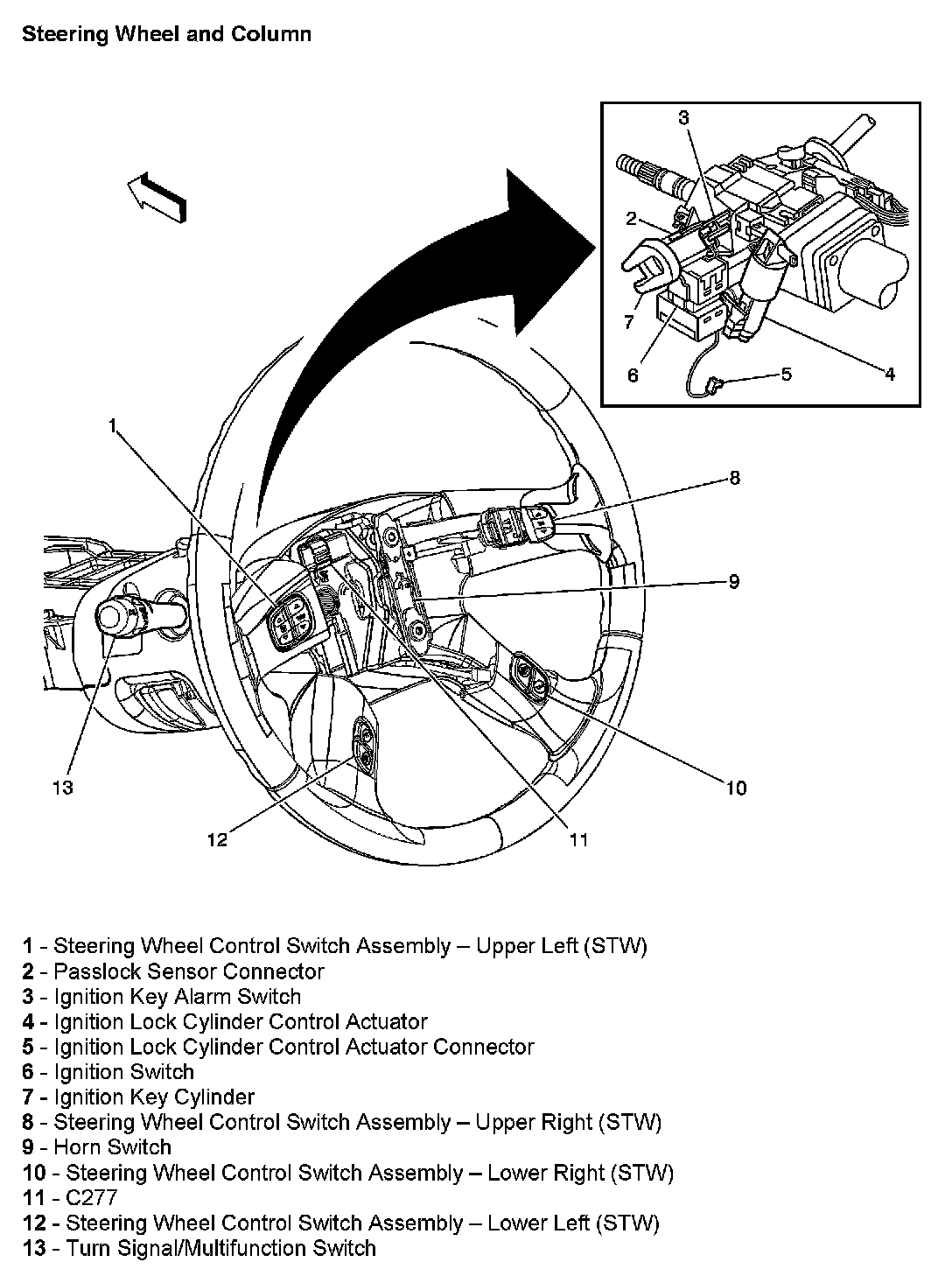 Steering Wheel and Column

3
2
7
6
5
4
1
8
9
13
10
12
11

1 - Steering Wheel Control Switch Assembly – Upper Left (STW)
2 - Passlock Sensor Connector
3 - Ignition Key Alarm Switch
4 - Ignition Lock Cylinder Control Actuator
5 - Ignition Lock Cylinder Control Actuator Connector
6 - Ignition Switch
7 - Ignition Key Cylinder
8 - Steering Wheel Control Switch Assembly – Upper Right (STW)
9 - Horn Switch
10 - Steering Wheel Control Switch Assembly – Lower Right (STW)
11 - C277
12 - Steering Wheel Control Switch Assembly – Lower Left (STW)
13 - Turn Signal/Multifunction Switch