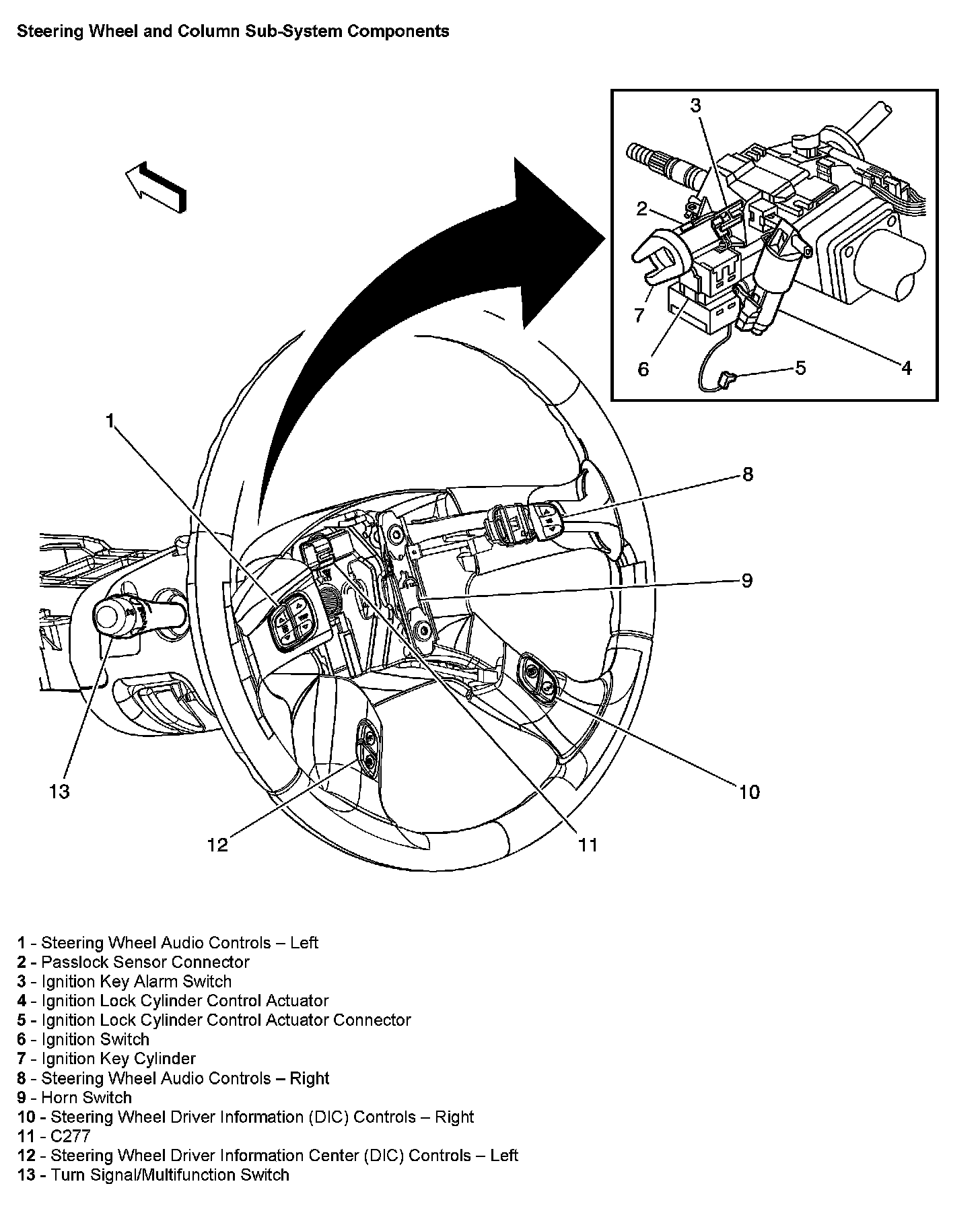 Steering Wheel and Column Sub-System Components

3
2
7
6
5
4
1
8
9
13
10
12
11

1 - Steering Wheel Audio Controls – Left
2 - Passlock Sensor Connector
3 - Ignition Key Alarm Switch
4 - Ignition Lock Cylinder Control Actuator
5 - Ignition Lock Cylinder Control Actuator Connector
6 - Ignition Switch
7 - Ignition Key Cylinder
8 - Steering Wheel Audio Controls – Right
9 - Horn Switch
10 - Steering Wheel Driver Information (DIC) Controls – Right
11 - C277
12 - Steering Wheel Driver Information Center (DIC) Controls – Left
13 - Turn Signal/Multifunction Switch