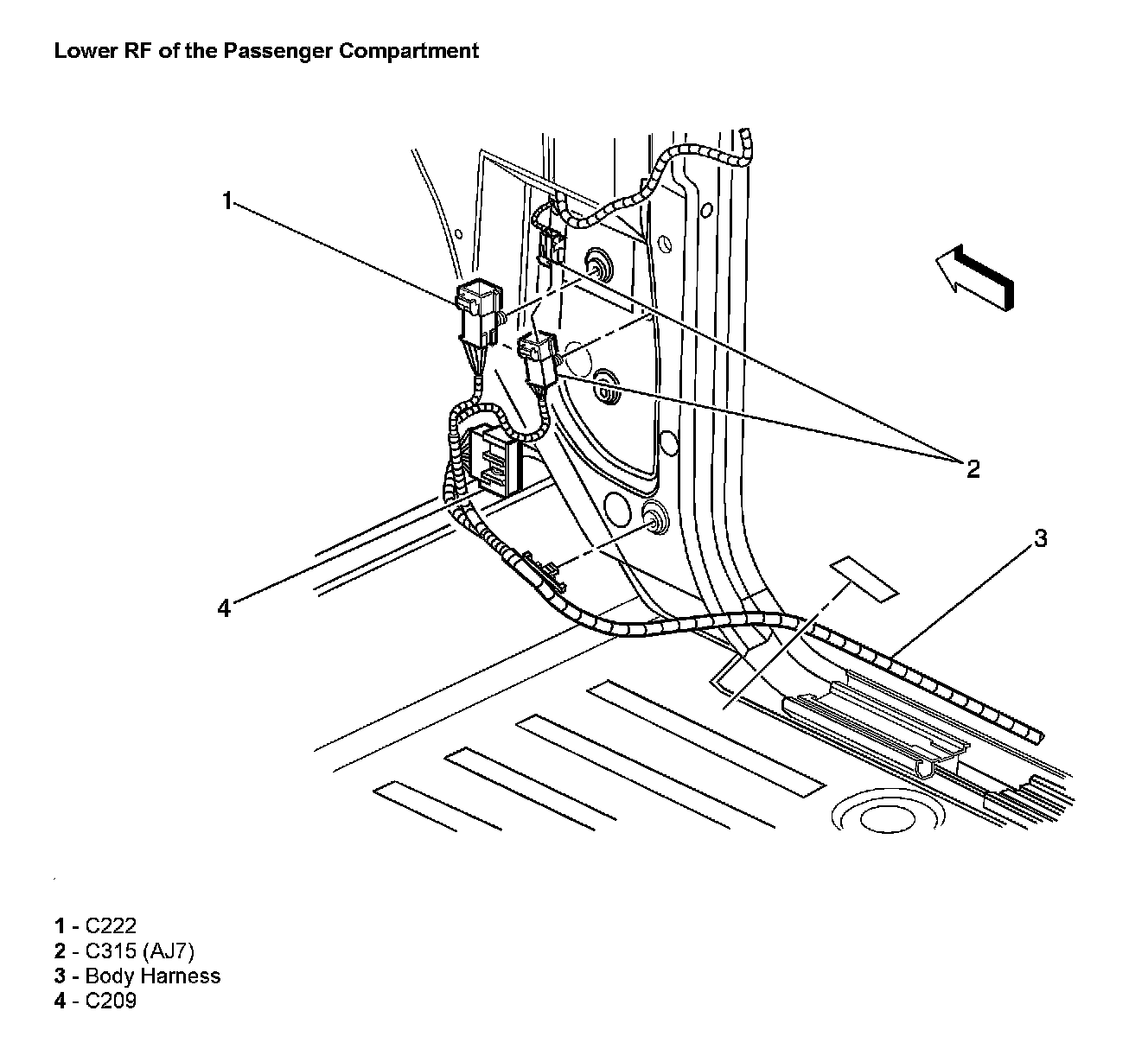 Lower RF of the Passenger Compartment

1

2

3

4

1 - C222
2 - C315 (AJ7)
3 - Body Harness
4 - C209