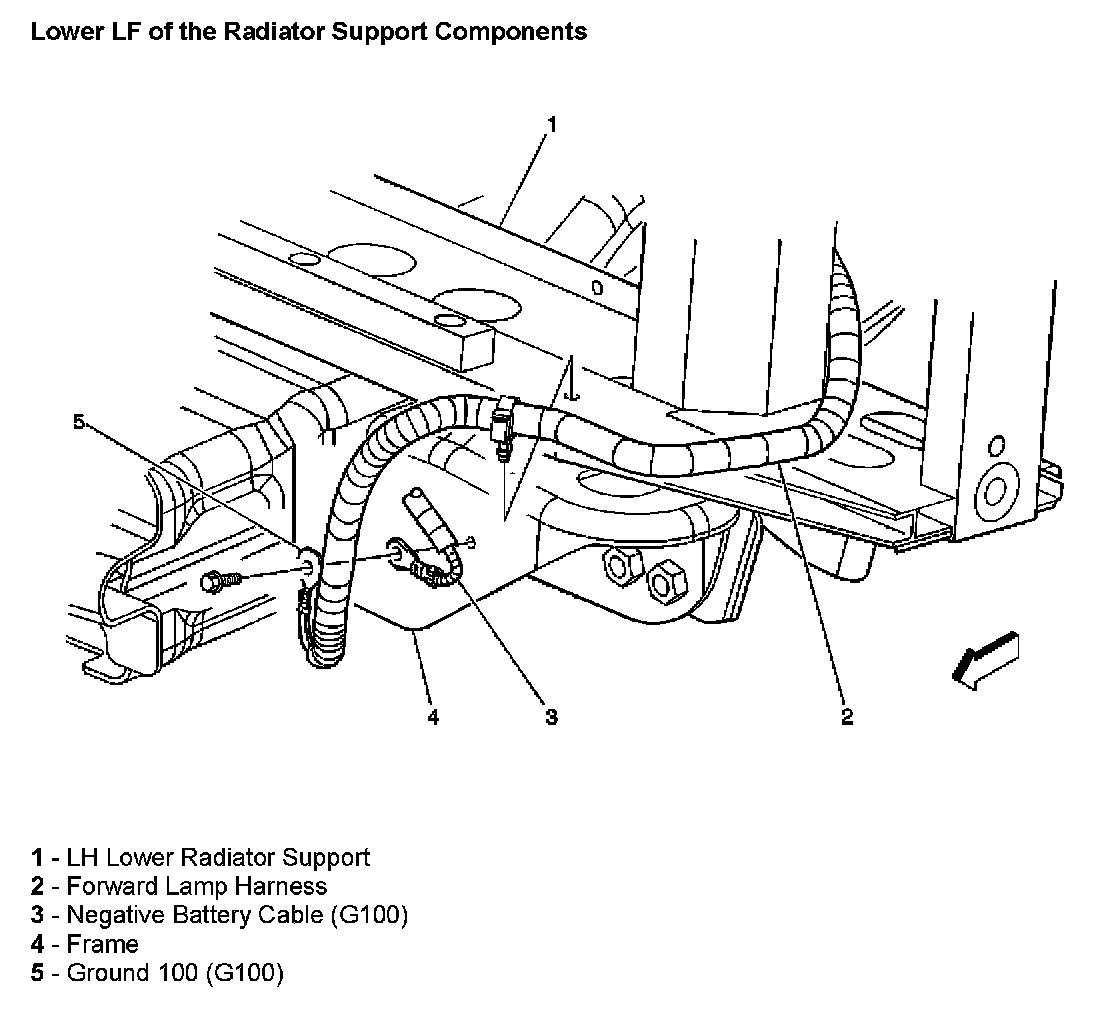 Lower LF of the Radiator Support Components

1

5

4

3

2

1 - LH Lower Radiator Support
2 - Forward Lamp Harness
3 - Negative Battery Cable (G100)
4 - Frame
5 - Ground 100 (G100)