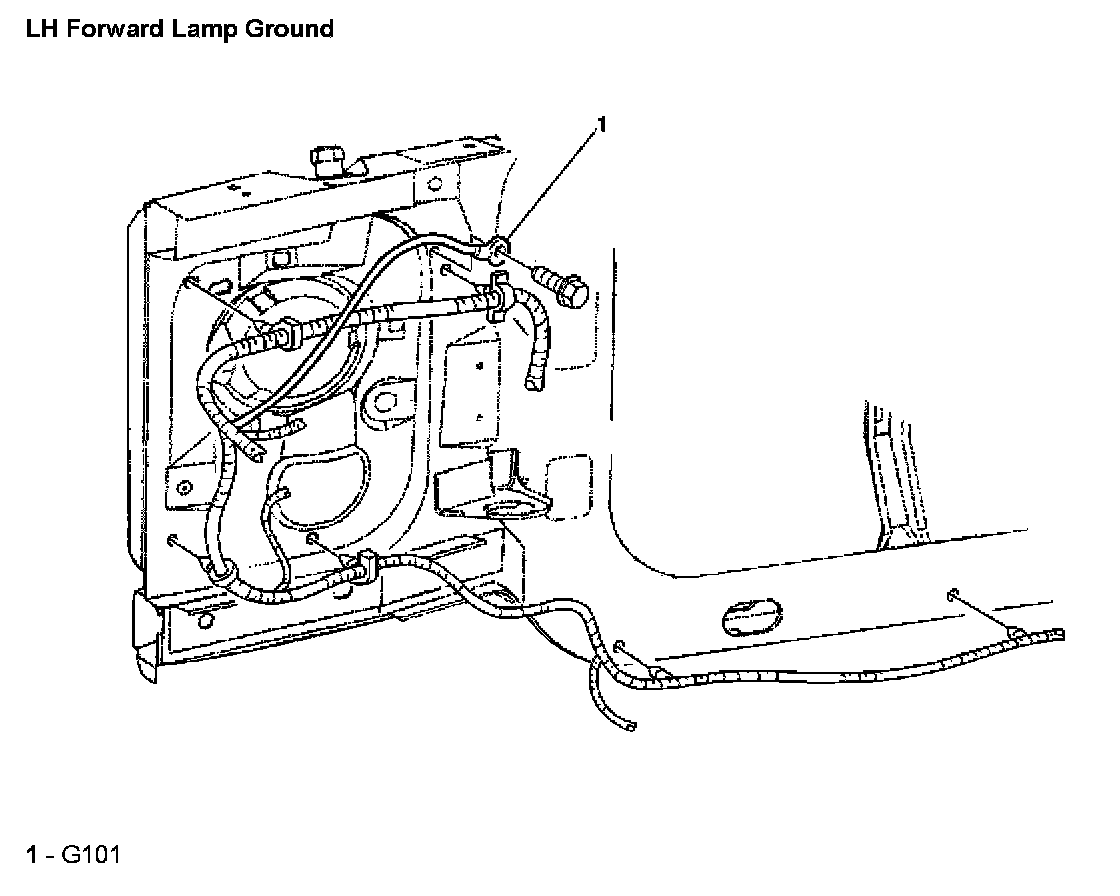 LH Forward Lamp Ground

1

1 - G101