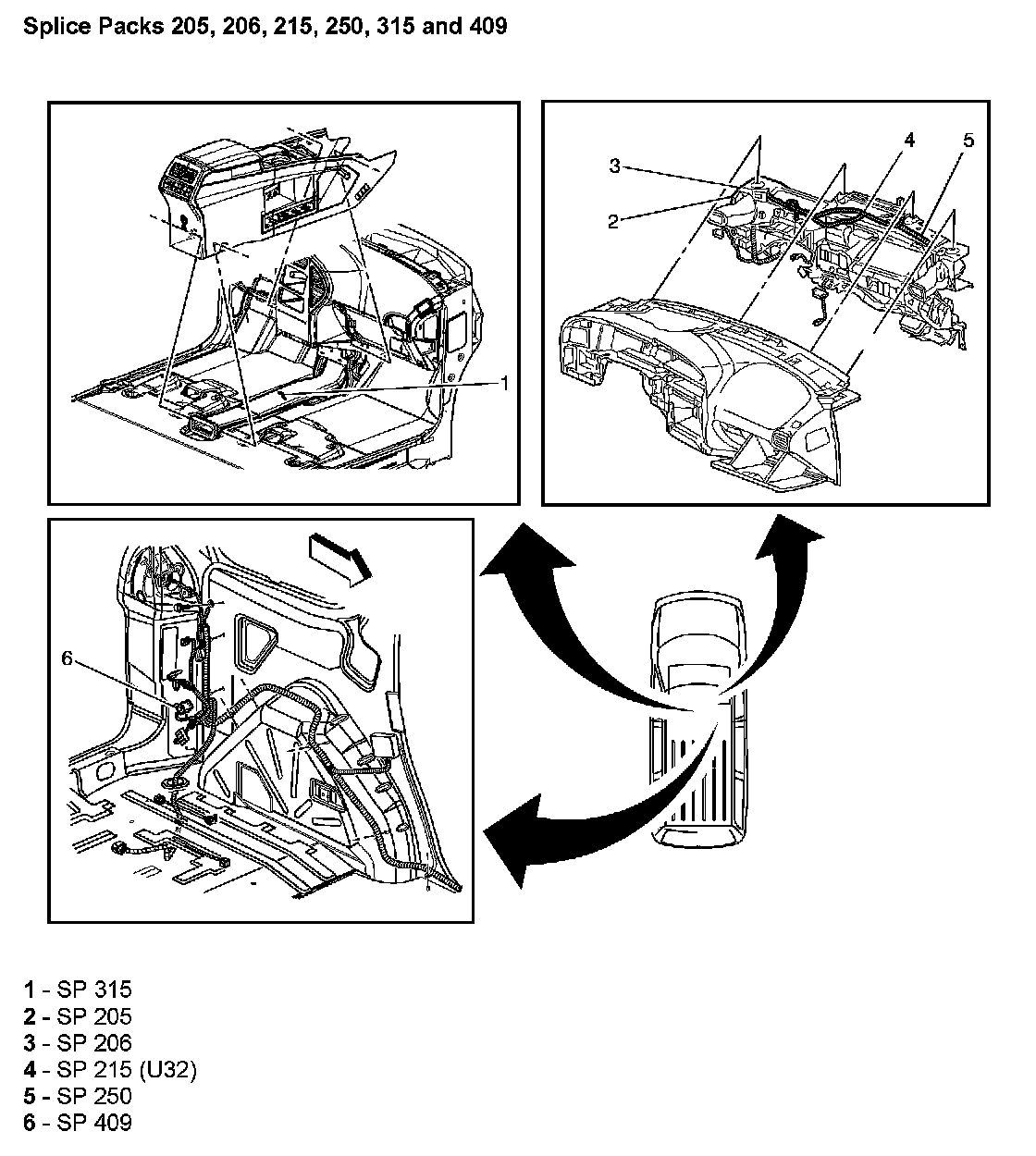 Splice Packs 205, 206, 215, 250, 315 and 409

1

3
2
4
5

6

1 - SP 315
2 - SP 205
3 - SP 206
4 - SP 215 (U32)
5 - SP 250
6 - SP 409