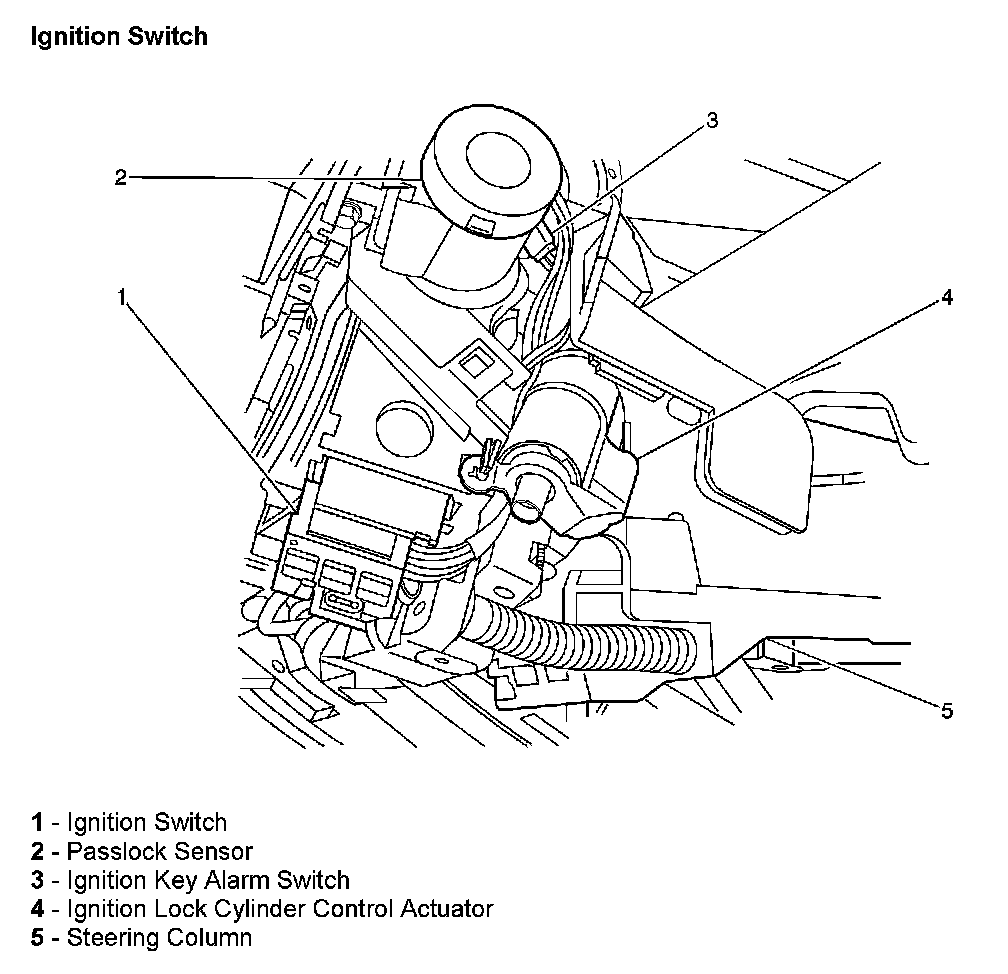 Ignition Switch

3
2
1
4
5

1 - Ignition Switch
2 - Passlock Sensor
3 - Ignition Key Alarm Switch
4 - Ignition Lock Cylinder Control Actuator
5 - Steering Column